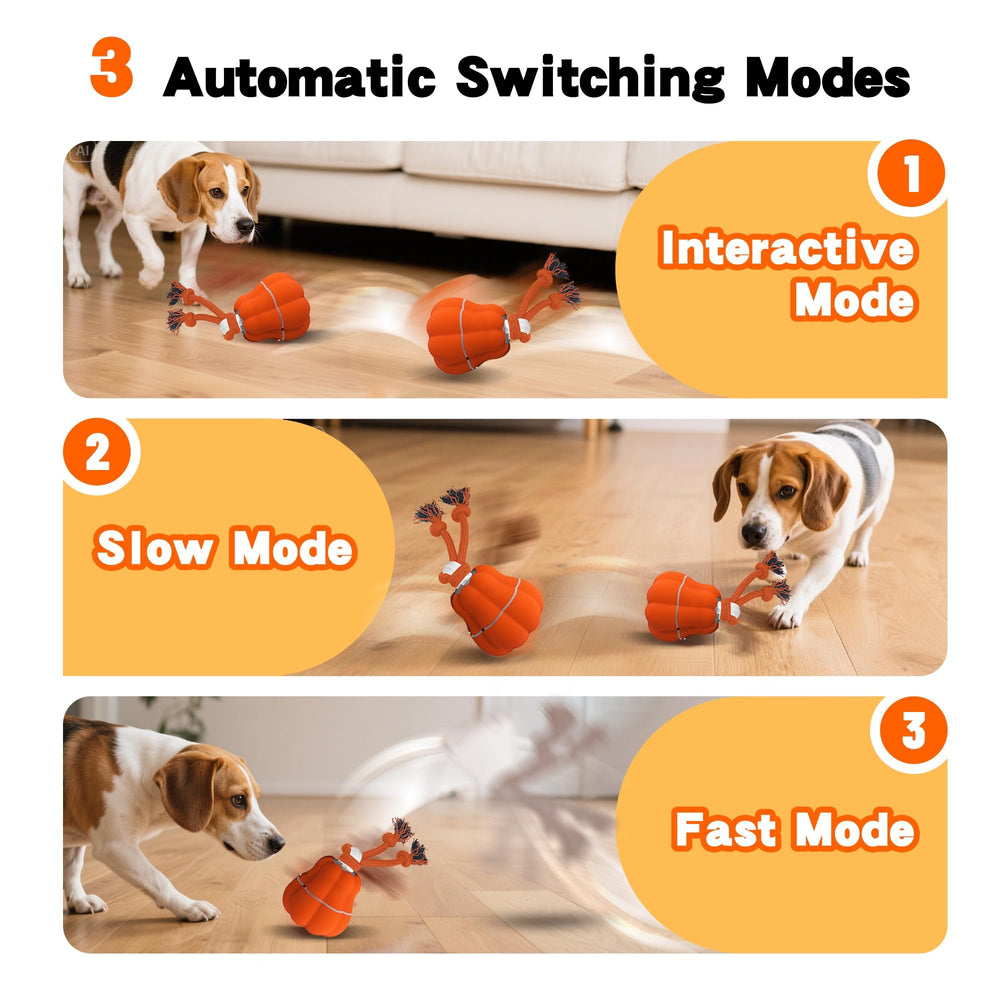 3 Automatic Switching Modes

1
Interactive Mode

2
Slow Mode

3
Fast Mode