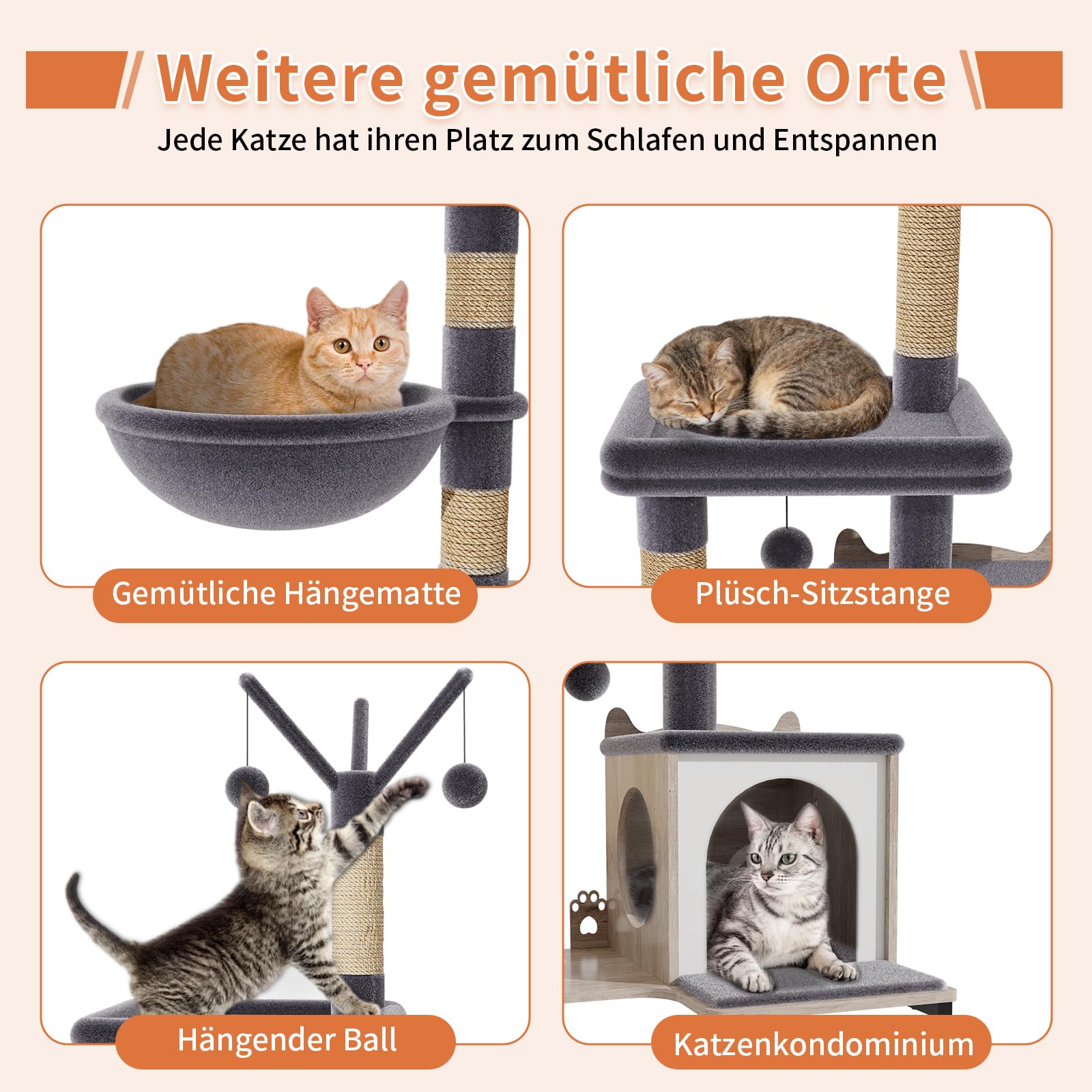 Weitere gemütliche Orte

Jede Katze hat ihren Platz zum Schlafen und Entspannen

Gemütliche Hängematte

Plüsch-Sitzstange

Hängender Ball

Katzenkondominium