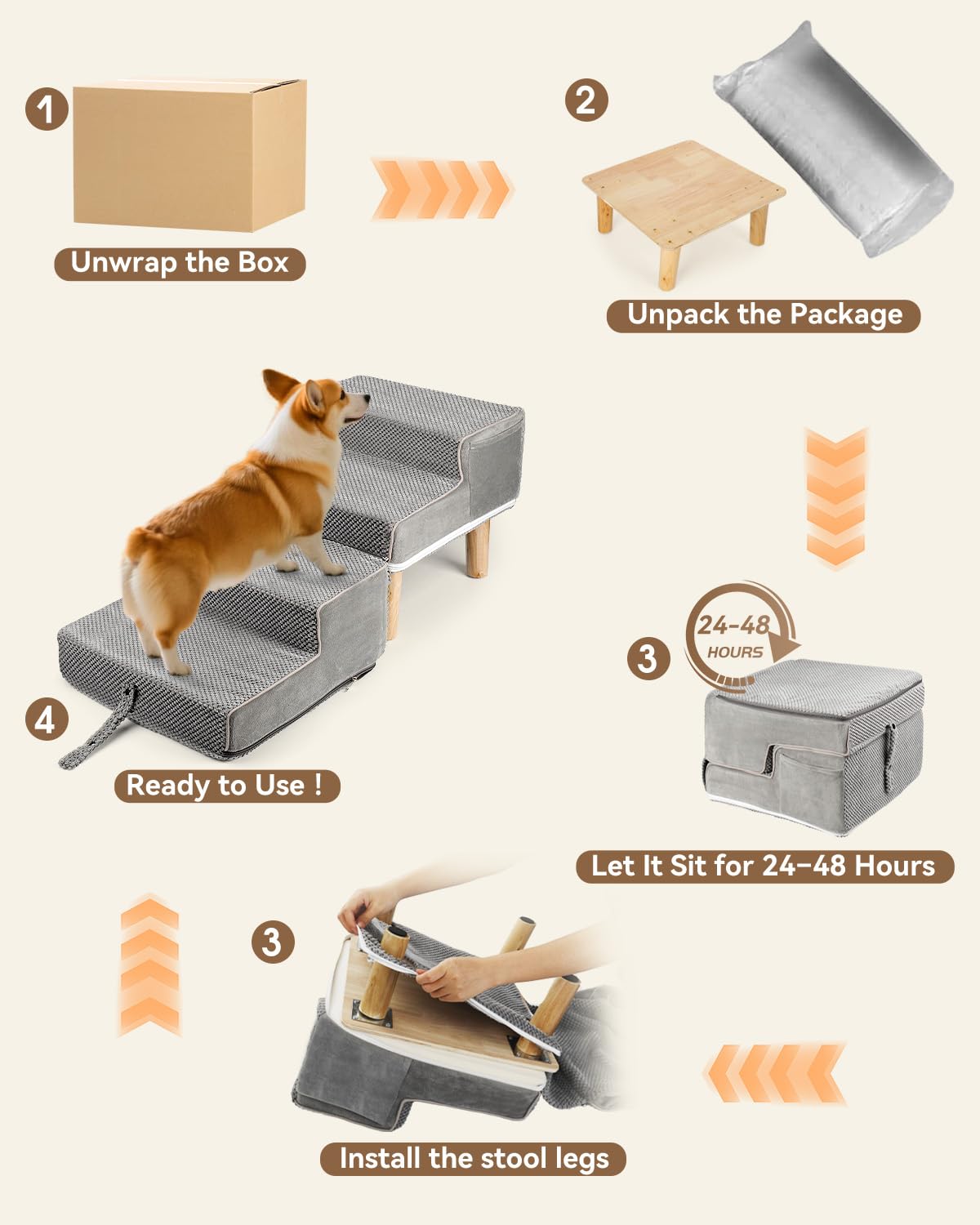 1
Unwrap the Box

2
Unpack the Package

4
Ready to Use !

3
24-48
HOURS
Let It Sit for 24-48 Hours

3
Install the stool legs