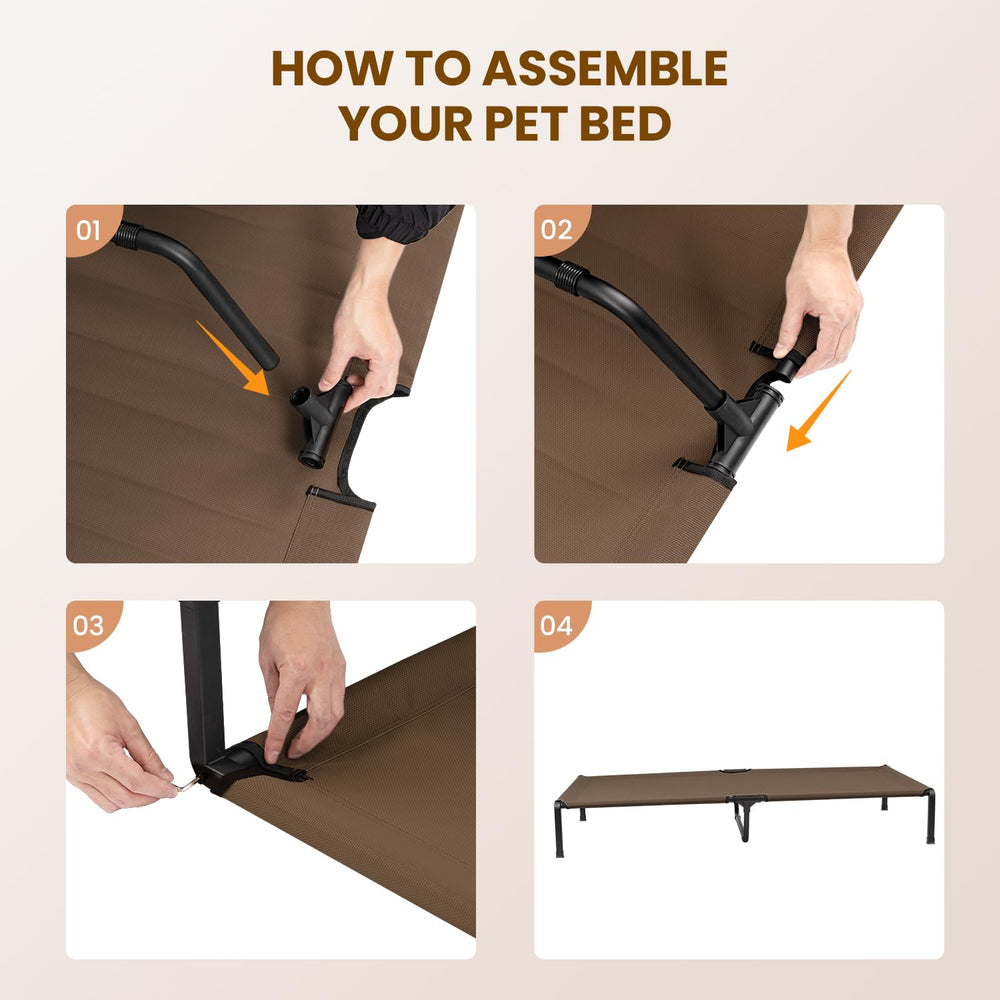 HOW TO ASSEMBLE YOUR PET BED

01

02

03

04