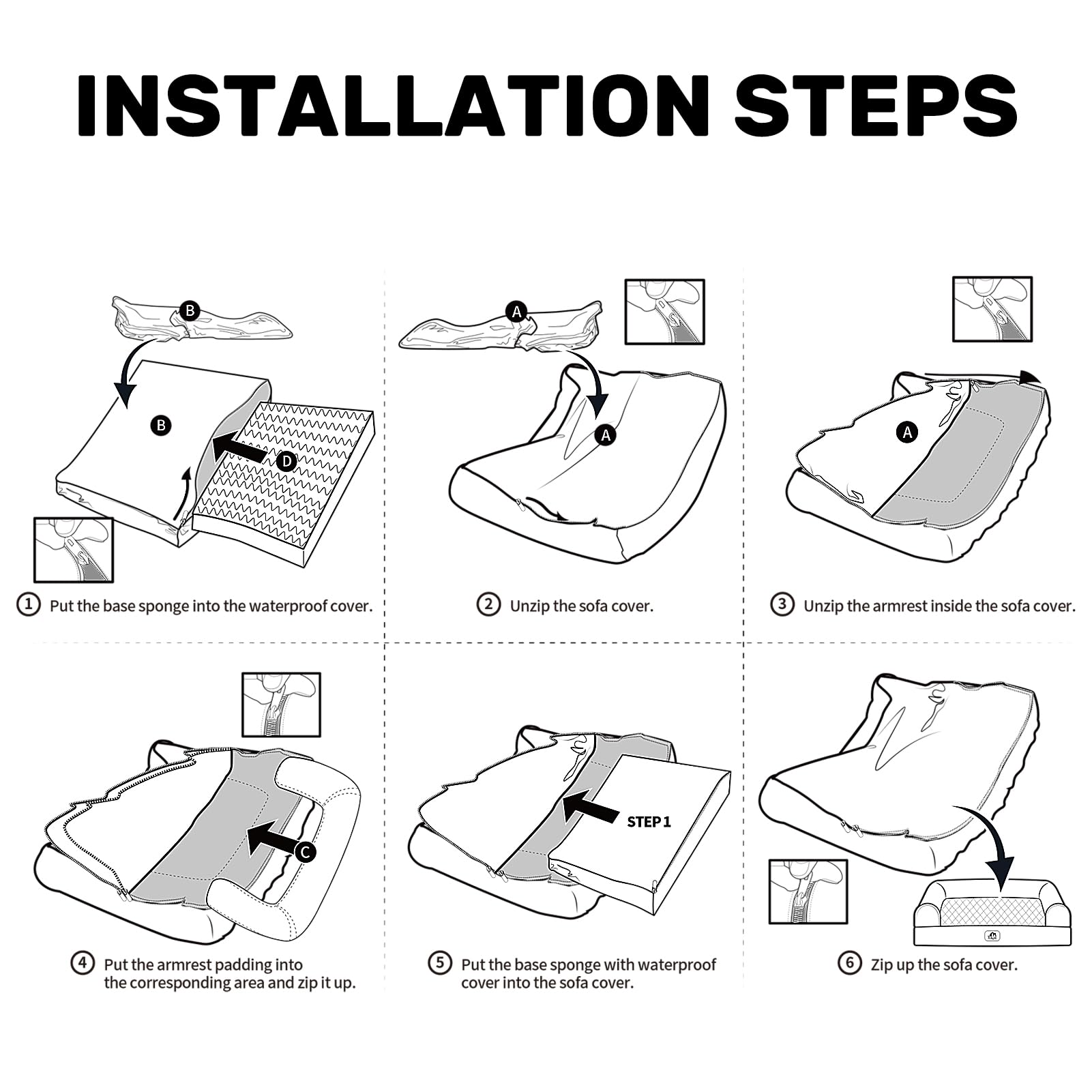 INSTALLATION STEPS

B
B
D
① Put the base sponge into the waterproof cover.

A
A
② Unzip the sofa cover.

A
③ Unzip the armrest inside the sofa cover.

C
④ Put the armrest padding into the corresponding area and zip it up.

STEP 1
⑤ Put the base sponge with waterproof cover into the sofa cover.

⑥ Zip up the sofa cover.