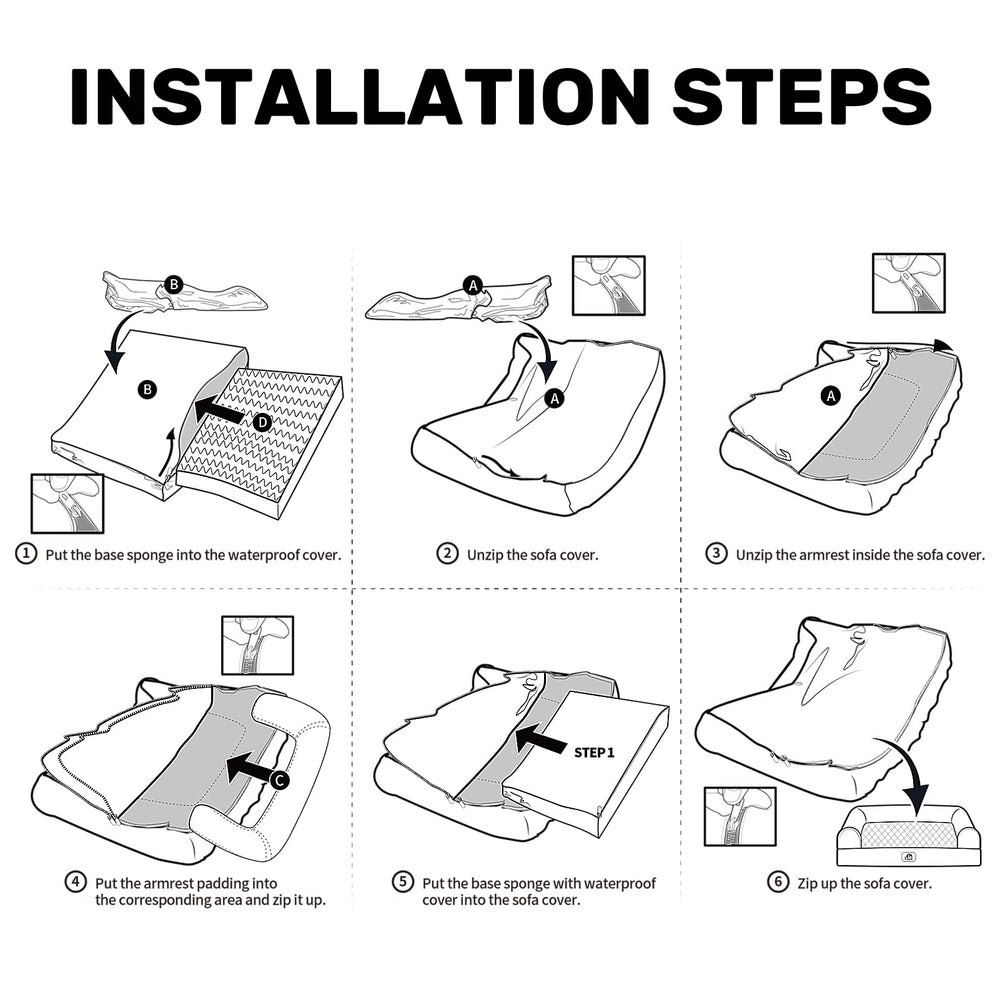 INSTALLATION STEPS

B

B

D

1 Put the base sponge into the waterproof cover.

A

A

2 Unzip the sofa cover.

A

3 Unzip the armrest inside the sofa cover.

C

4 Put the armrest padding into the corresponding area and zip it up.

STEP 1

5 Put the base sponge with waterproof cover into the sofa cover.

6 Zip up the sofa cover.