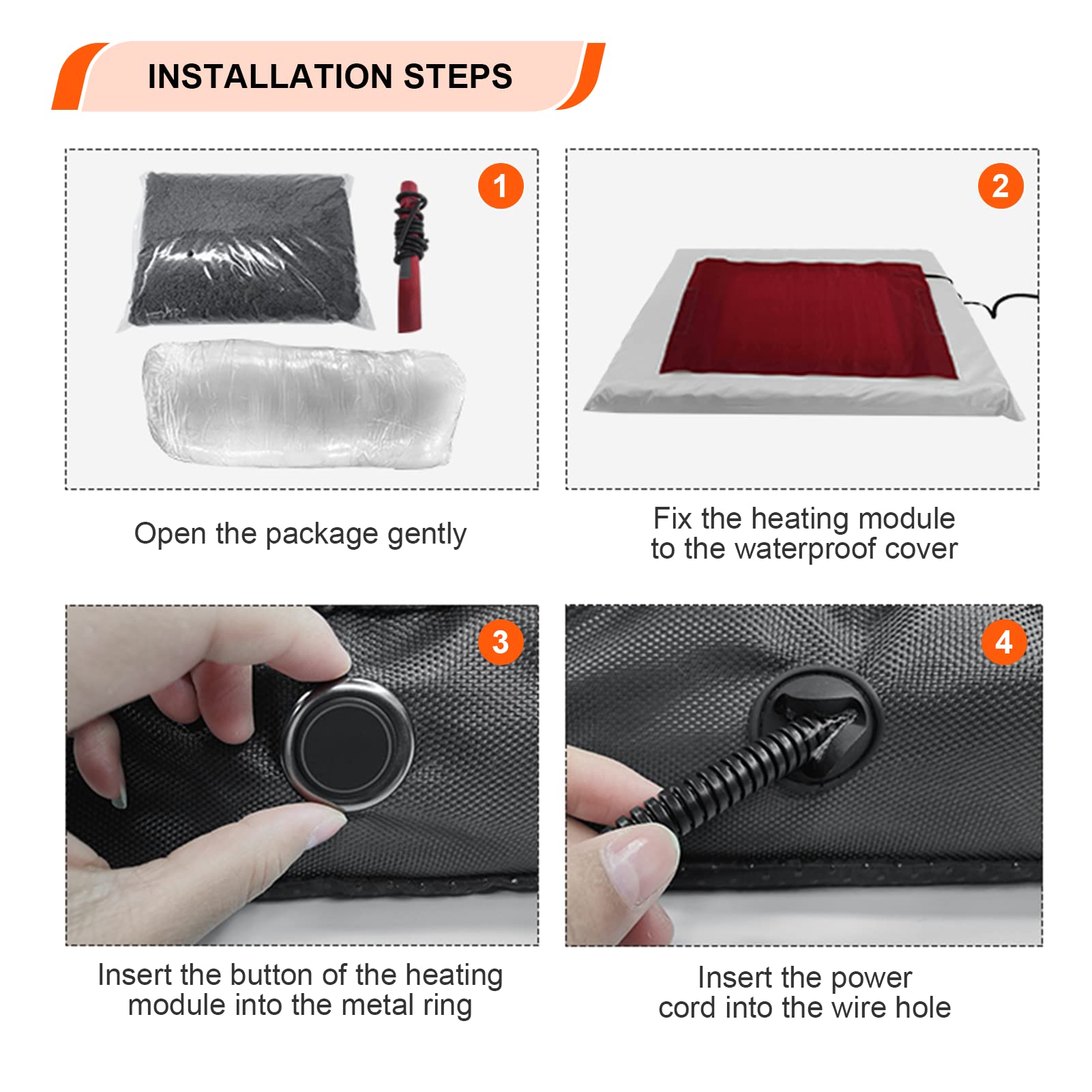 INSTALLATION STEPS

1

Open the package gently

2

Fix the heating module to the waterproof cover

3

Insert the button of the heating module into the metal ring

4

Insert the power cord into the wire hole