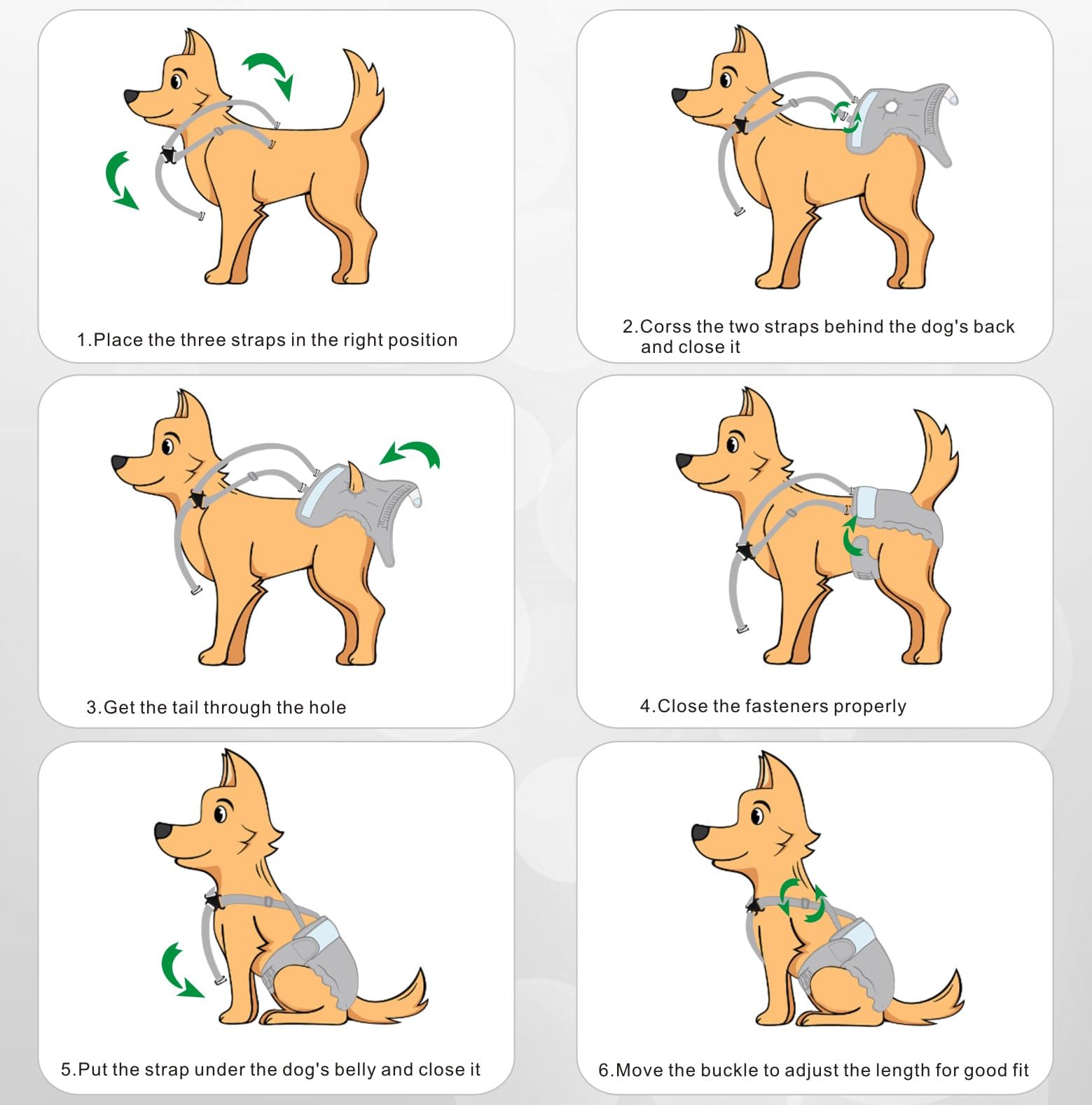 1.Place the three straps in the right position

2.Corss the two straps behind the dog's back and close it

3.Get the tail through the hole

4.Close the fasteners properly

5.Put the strap under the dog's belly and close it

6.Move the buckle to adjust the length for good fit