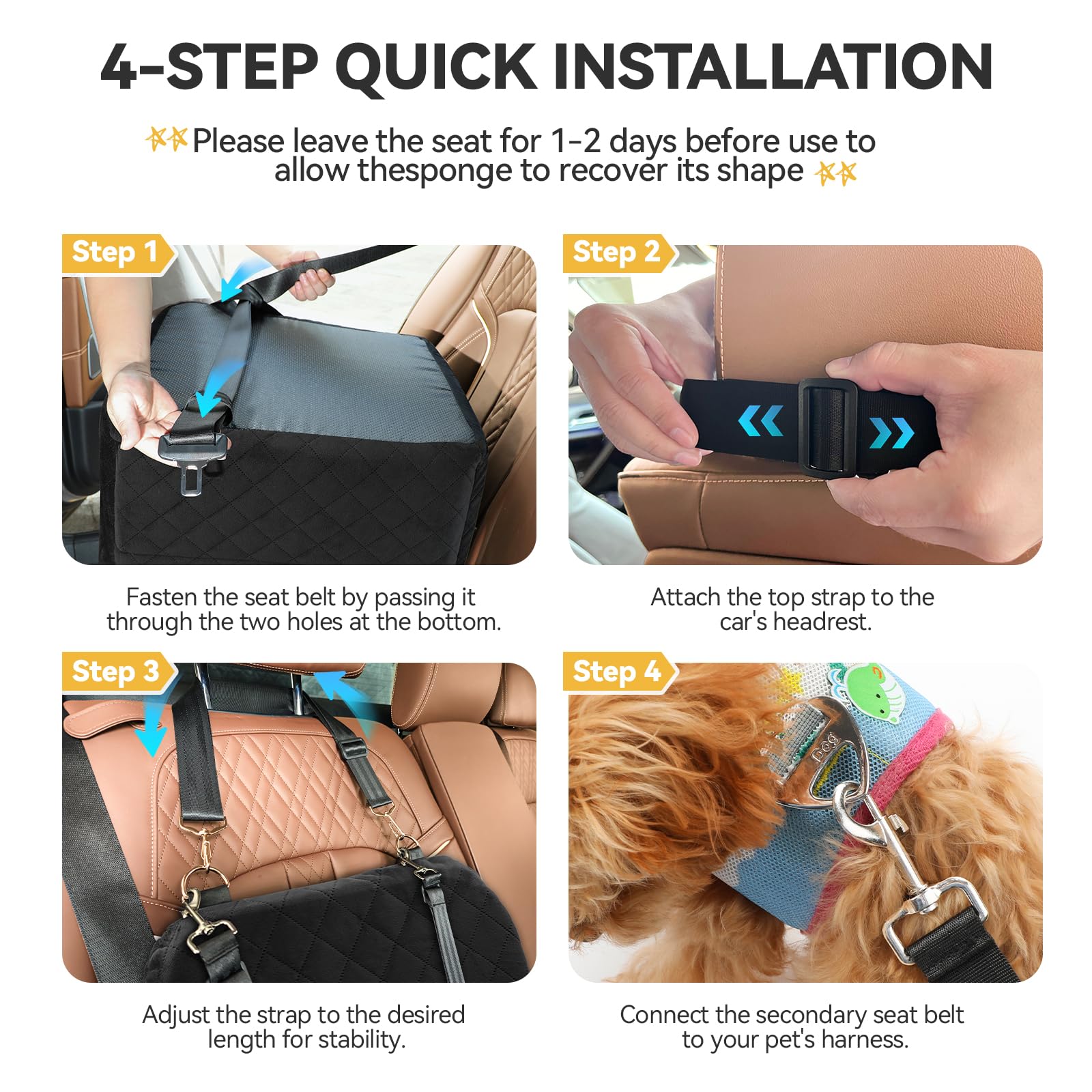 4-STEP QUICK INSTALLATION

Please leave the seat for 1-2 days before use to allow thesponge to recover its shape

Step 1

Fasten the seat belt by passing it through the two holes at the bottom.

Step 2

Attach the top strap to the car's headrest.

Step 3

Adjust the strap to the desired length for stability.

Step 4

Dog

Connect the secondary seat belt to your pet's harness.