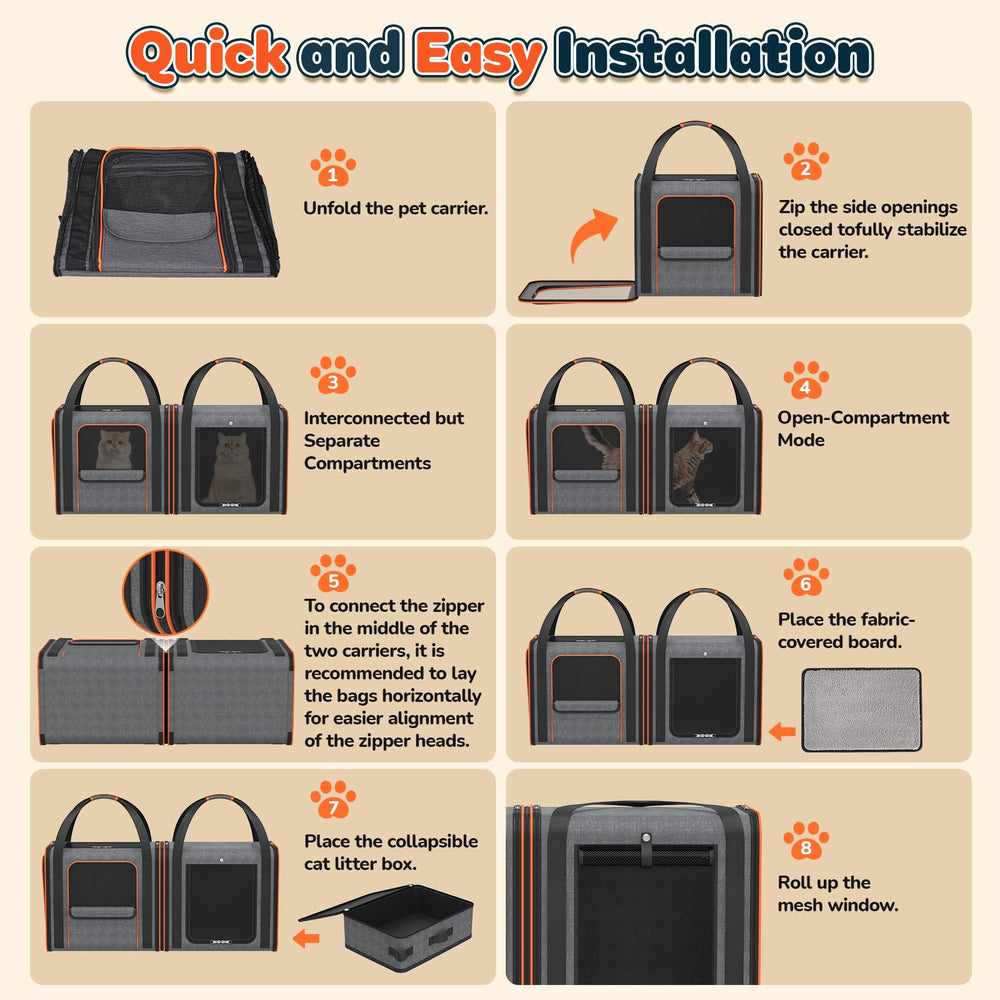 Quick and Easy Installation

1
Unfold the pet carrier.

2
Zip the side openings closed tofully stabilize the carrier.

3
Interconnected but Separate Compartments

4
Open-Compartment Mode

5
To connect the zipper in the middle of the two carriers, it is recommended to lay the bags horizontally for easier alignment of the zipper heads.

6
Place the fabric-covered board.

7
Place the collapsible cat litter box.

8
Roll up the mesh window.