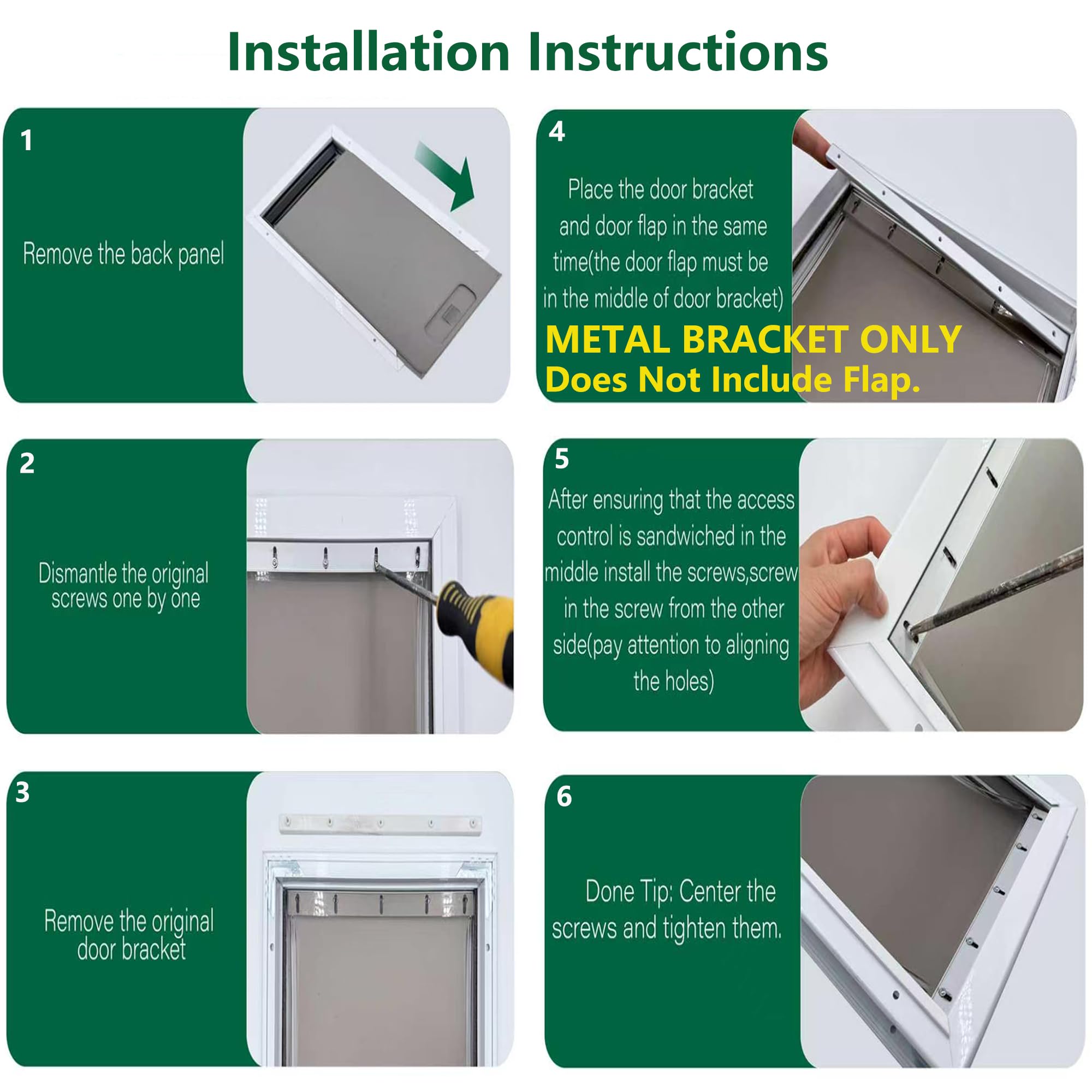 Installation Instructions

1

Remove the back panel

2

Dismantle the original screws one by one

3

Remove the original door bracket

4

Place the door bracket and door flap in the same time(the door flap must be in the middle of door bracket)

METAL BRACKET ONLY
Does Not Include Flap.

5

After ensuring that the access control is sandwiched in the middle install the screws,screw in the screw from the other side(pay attention to aligning the holes)

6

Done Tip: Center the screws and tighten them.