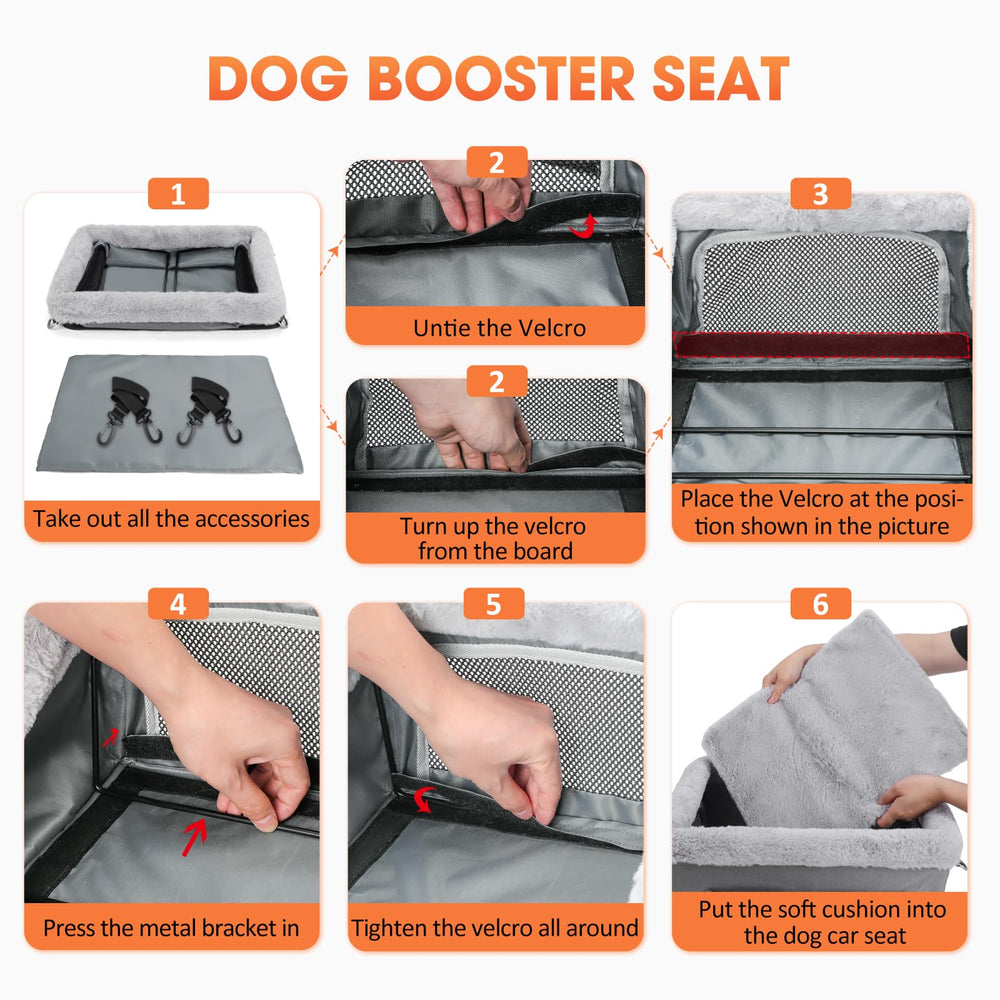 DOG BOOSTER SEAT

1

Take out all the accessories

2

Untie the Velcro

2

Turn up the velcro from the board

3

Place the Velcro at the position shown in the picture

4

Press the metal bracket in

5

Tighten the velcro all around

6

Put the soft cushion into the dog car seat