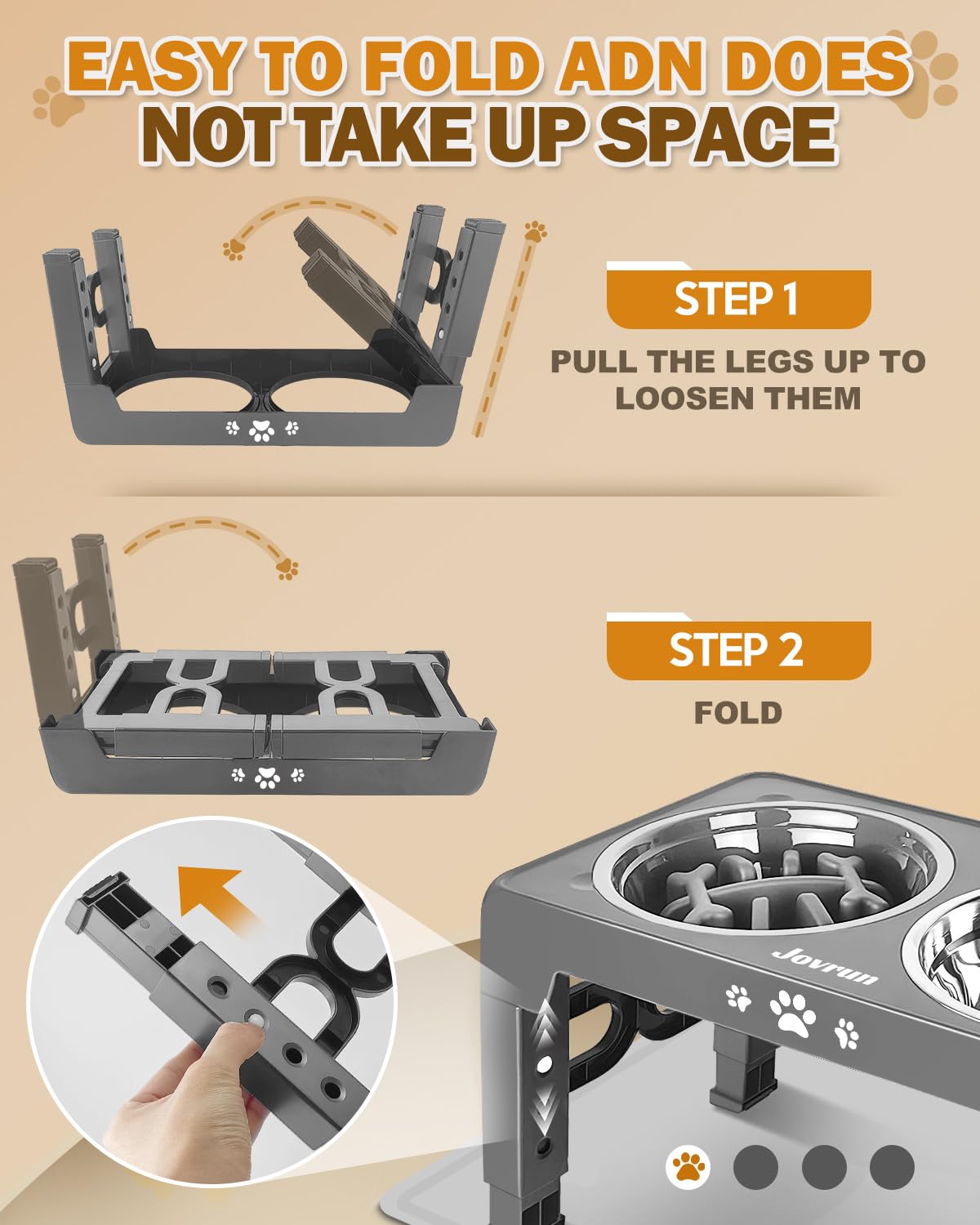 EASY TO FOLD ADN DOES NOT TAKE UP SPACE

STEP 1

PULL THE LEGS UP TO LOOSEN THEM

STEP 2

FOLD

Jovrun