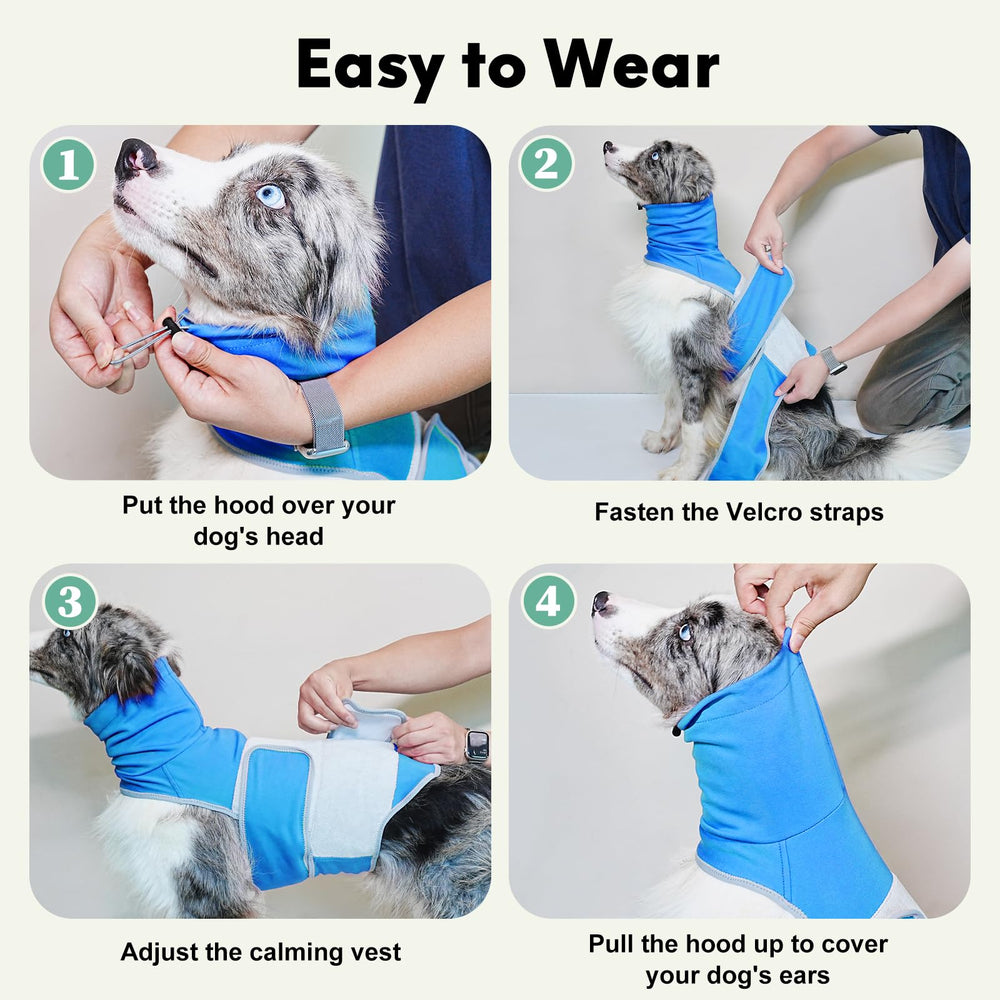 Easy to Wear

1

Put the hood over your dog's head

2

Fasten the Velcro straps

3

Adjust the calming vest

4

Pull the hood up to cover your dog's ears