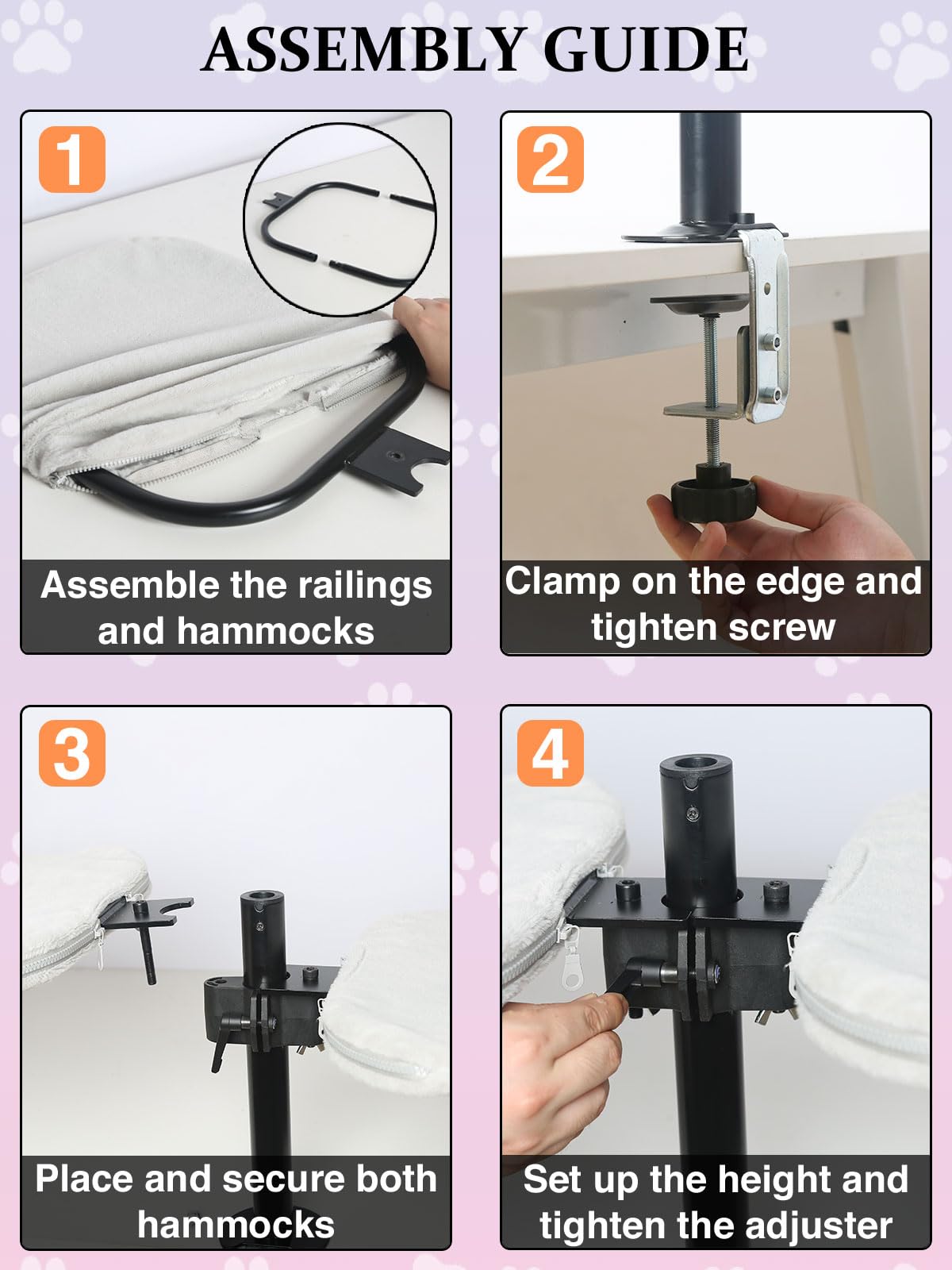 ASSEMBLY GUIDE

1

Assemble the railings and hammocks

2

Clamp on the edge and tighten screw

3

Place and secure both hammocks

4

Set up the height and tighten the adjuster