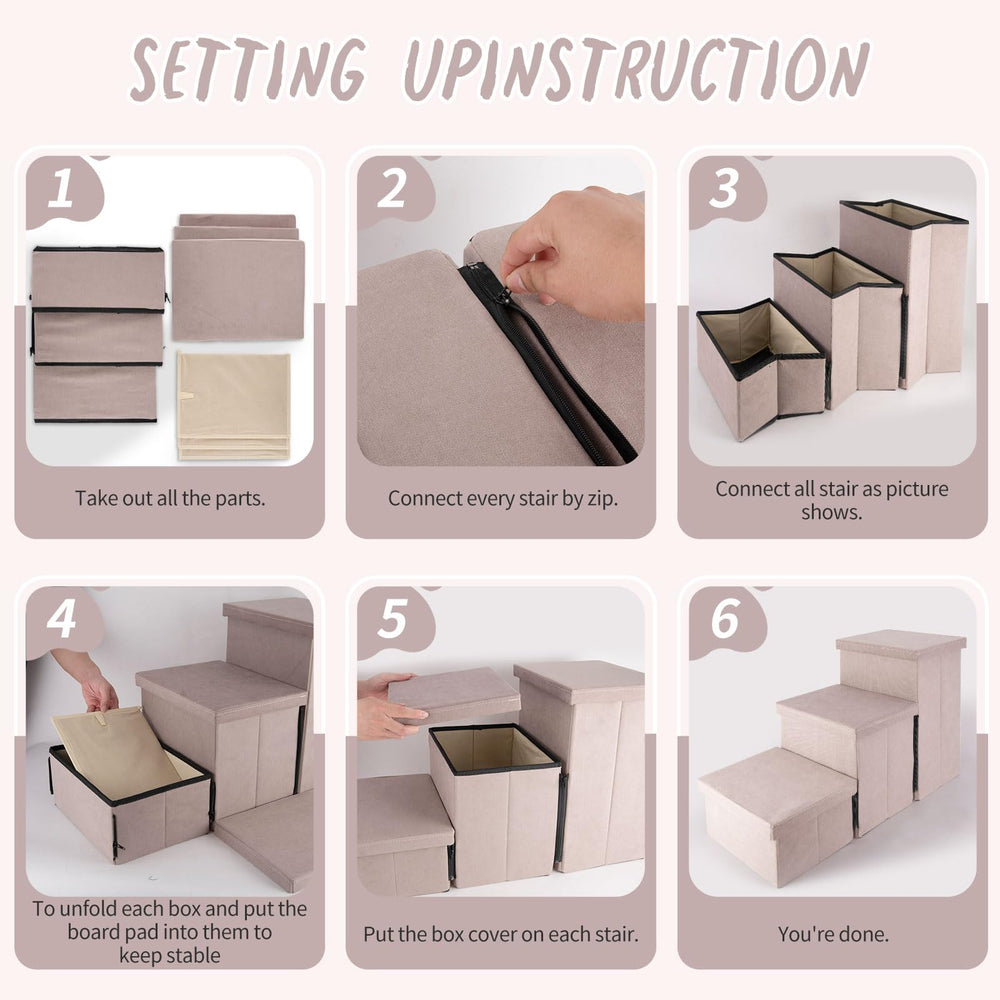 SETTING UPINSTRUCTION

1

Take out all the parts.

2

Connect every stair by zip.

3

Connect all stair as picture shows.

4

To unfold each box and put the board pad into them to keep stable

5

Put the box cover on each stair.

6

You're done.