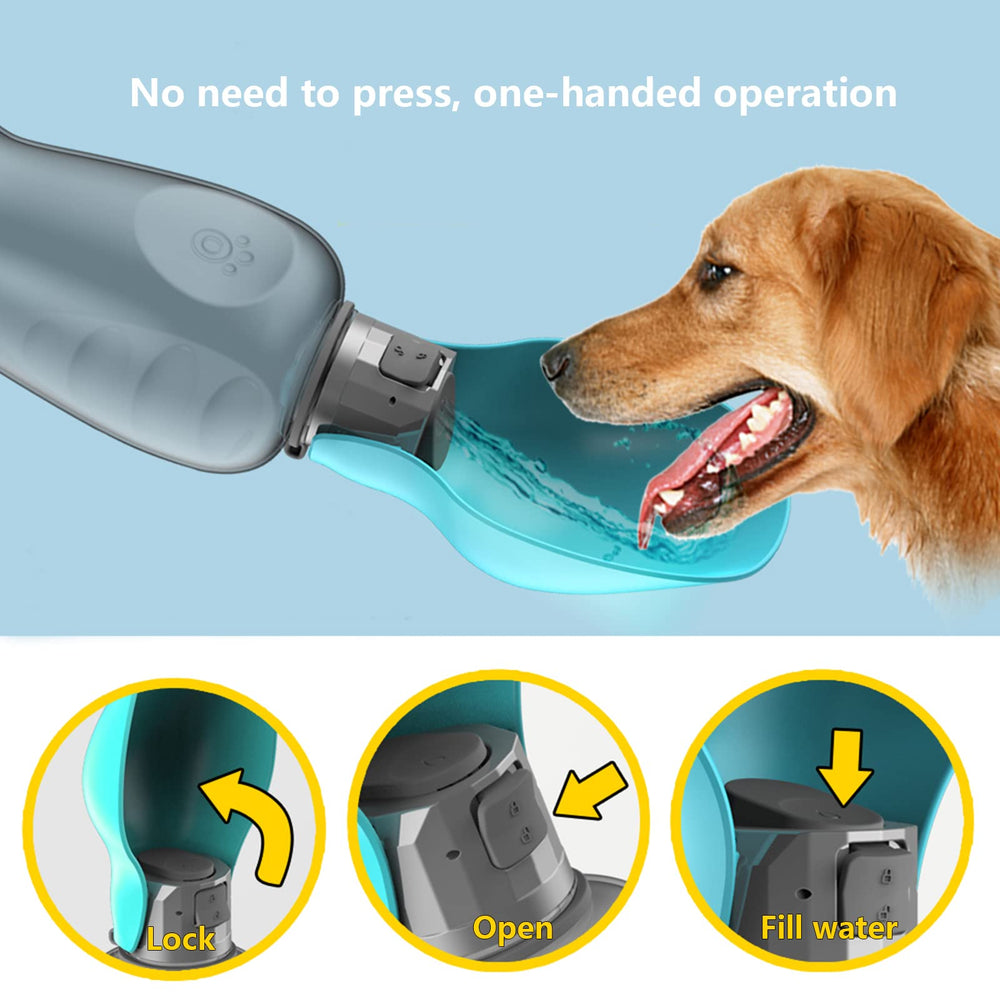 No need to press, one-handed operation

Lock

Open

Fill water