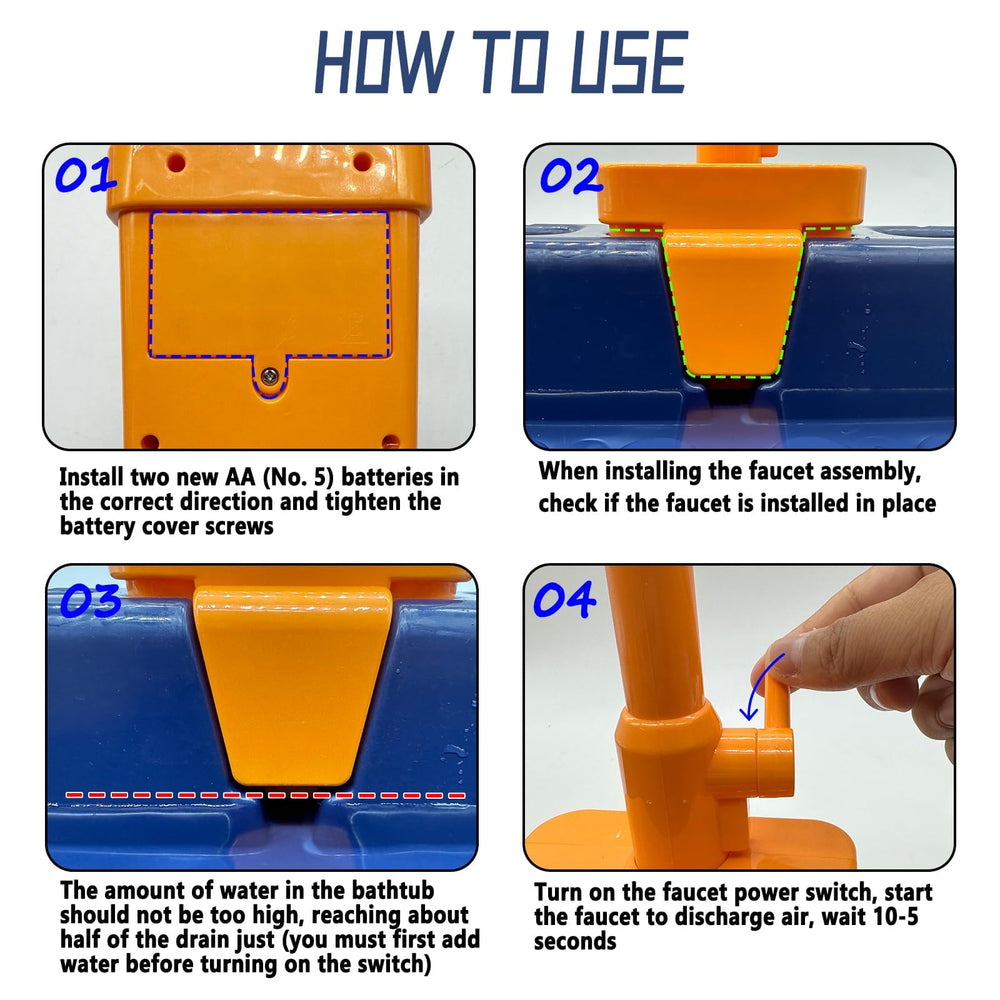 HOW TO USE

01

Install two new AA (No. 5) batteries in the correct direction and tighten the battery cover screws

02

When installing the faucet assembly, check if the faucet is installed in place

03

The amount of water in the bathtub should not be too high, reaching about half of the drain just (you must first add water before turning on the switch)

04

Turn on the faucet power switch, start the faucet to discharge air, wait 10-5 seconds