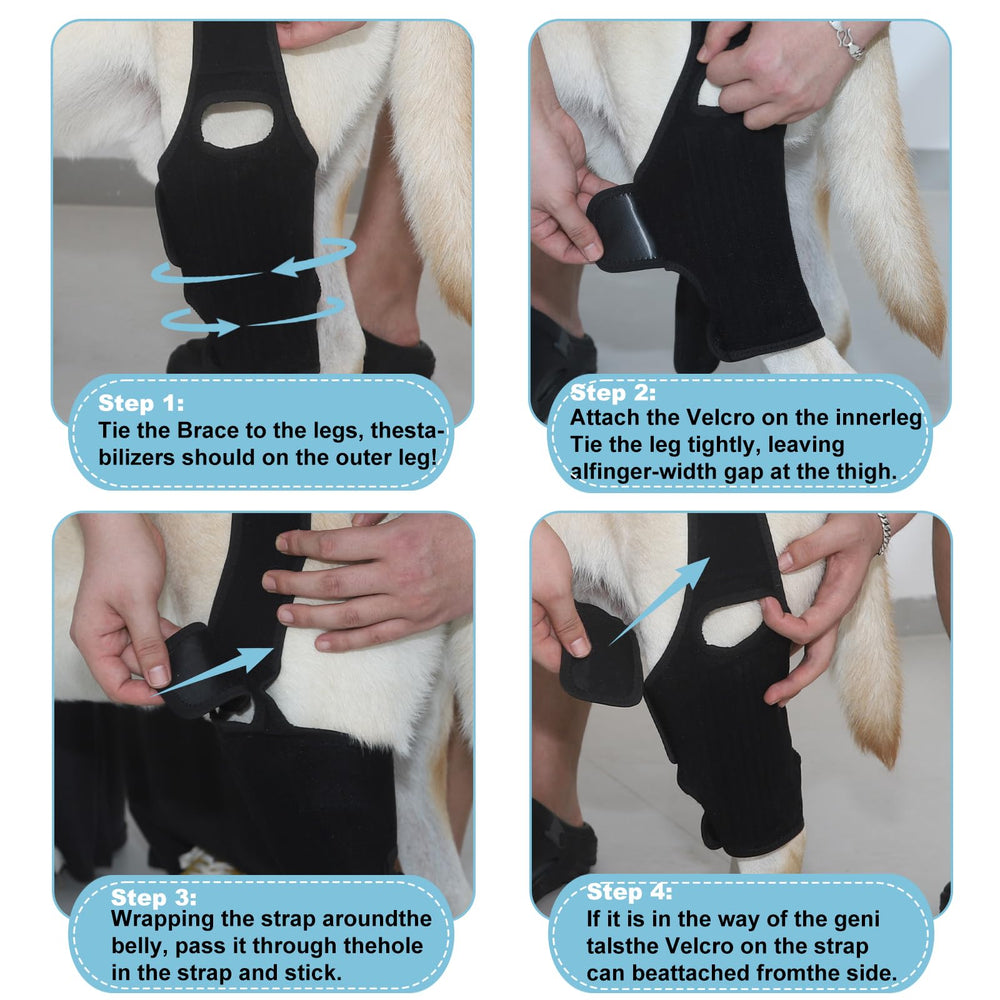 Step 1:
Tie the Brace to the legs, thestabilizers should on the outer leg!

Step 2:
Attach the Velcro on the innerleg
Tie the leg tightly, leaving alfinger-width gap at the thigh.

Step 3:
Wrapping the strap aroundthe belly, pass it through thehole in the strap and stick.

Step 4:
If it is in the way of the geni talsthe Velcro on the strap can beattached fromthe side.