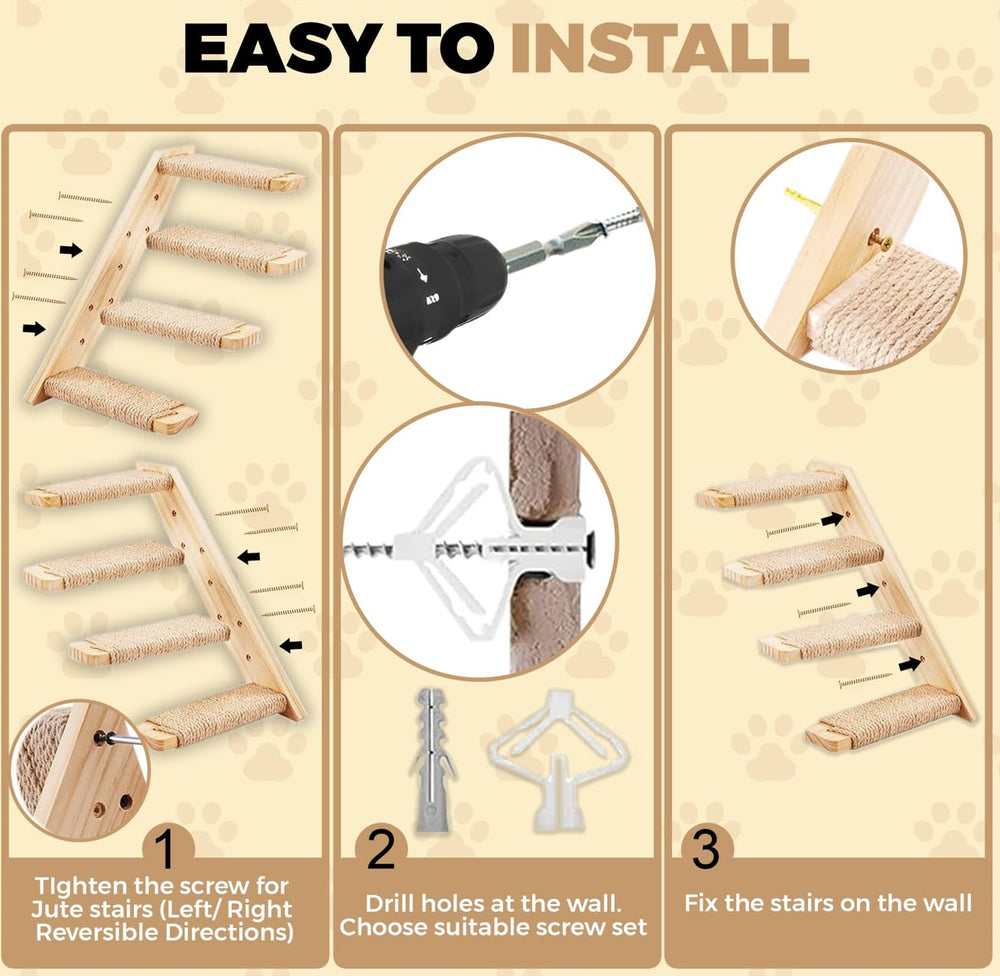 EASY TO INSTALL

1
TIghten the screw for Jute stairs (Left/ Right Reversible Directions)

2
Drill holes at the wall. Choose suitable screw set

3
Fix the stairs on the wall