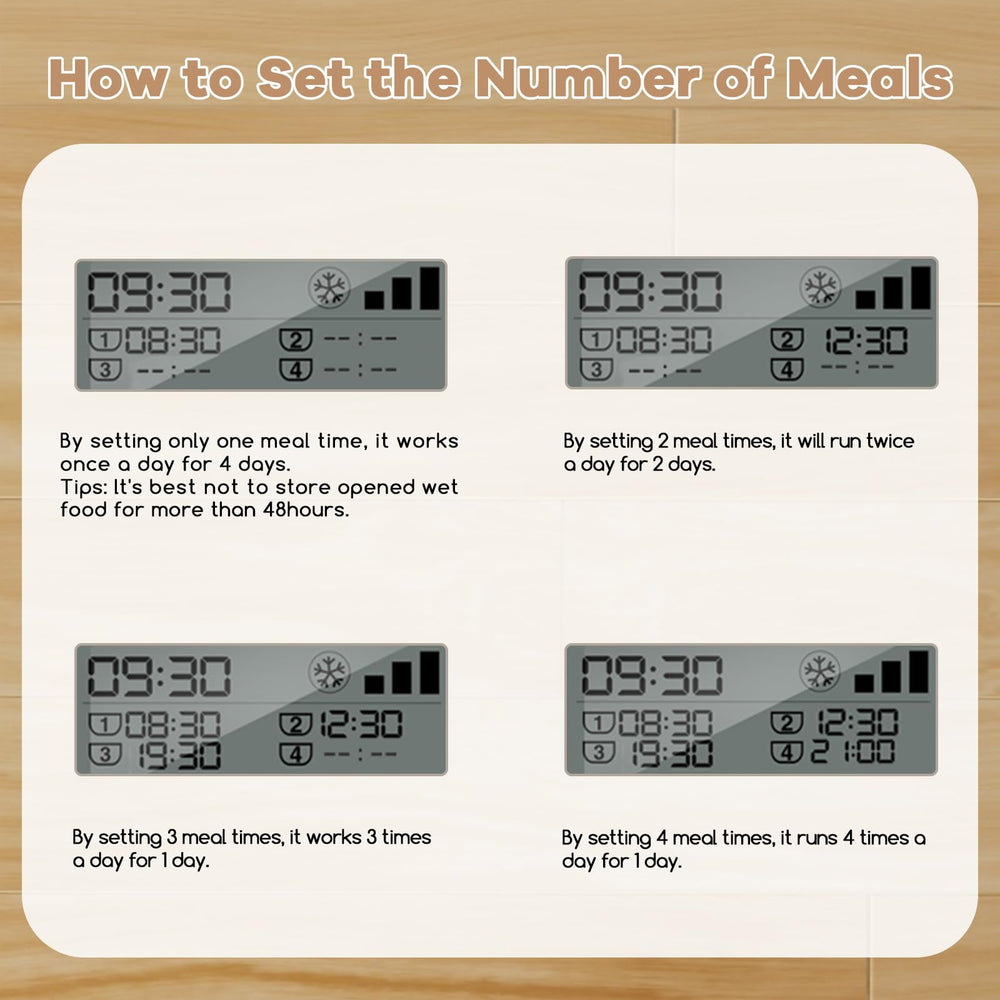 How to Set the Number of Meals

09:30
1 08:30
2 --:--
3 --:--
4 --:--

By setting only one meal time, it works once a day for 4 days.
Tips: It's best not to store opened wet food for more than 48hours.

09:30
1 08:30
2 12:30
3 --:--
4 --:--

By setting 2 meal times, it will run twice a day for 2 days.

09:30
1 08:30
2 12:30
3 19:30
4 --:--

By setting 3 meal times, it works 3 times a day for 1 day.

09:30
1 08:30
2 12:30
3 19:30
4 21:00

By setting 4 meal times, it runs 4 times a day for 1 day.