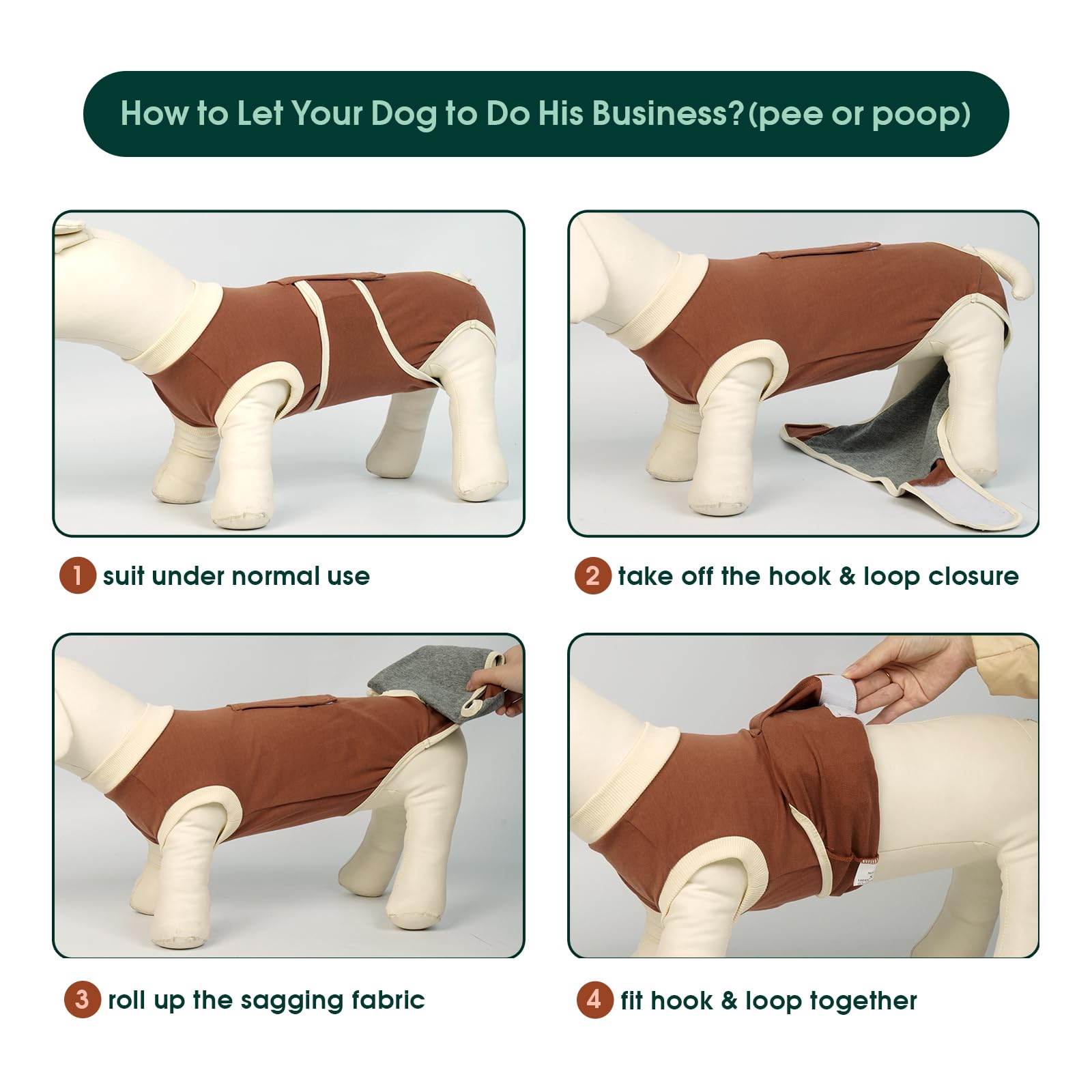 How to Let Your Dog to Do His Business?(pee or poop)

1 suit under normal use

2 take off the hook & loop closure

3 roll up the sagging fabric

4 fit hook & loop together