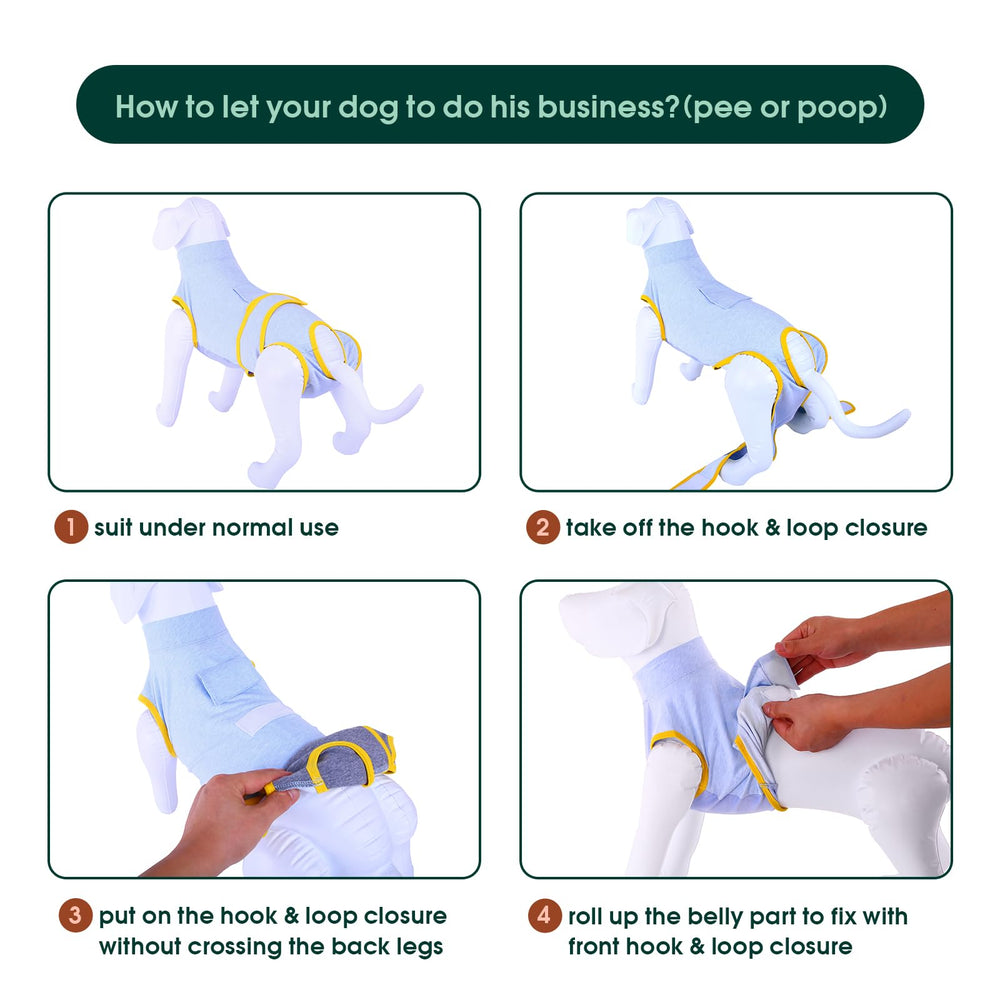 How to let your dog to do his business?(pee or poop)

1 suit under normal use

2 take off the hook & loop closure

3 put on the hook & loop closure without crossing the back legs

4 roll up the belly part to fix with front hook & loop closure