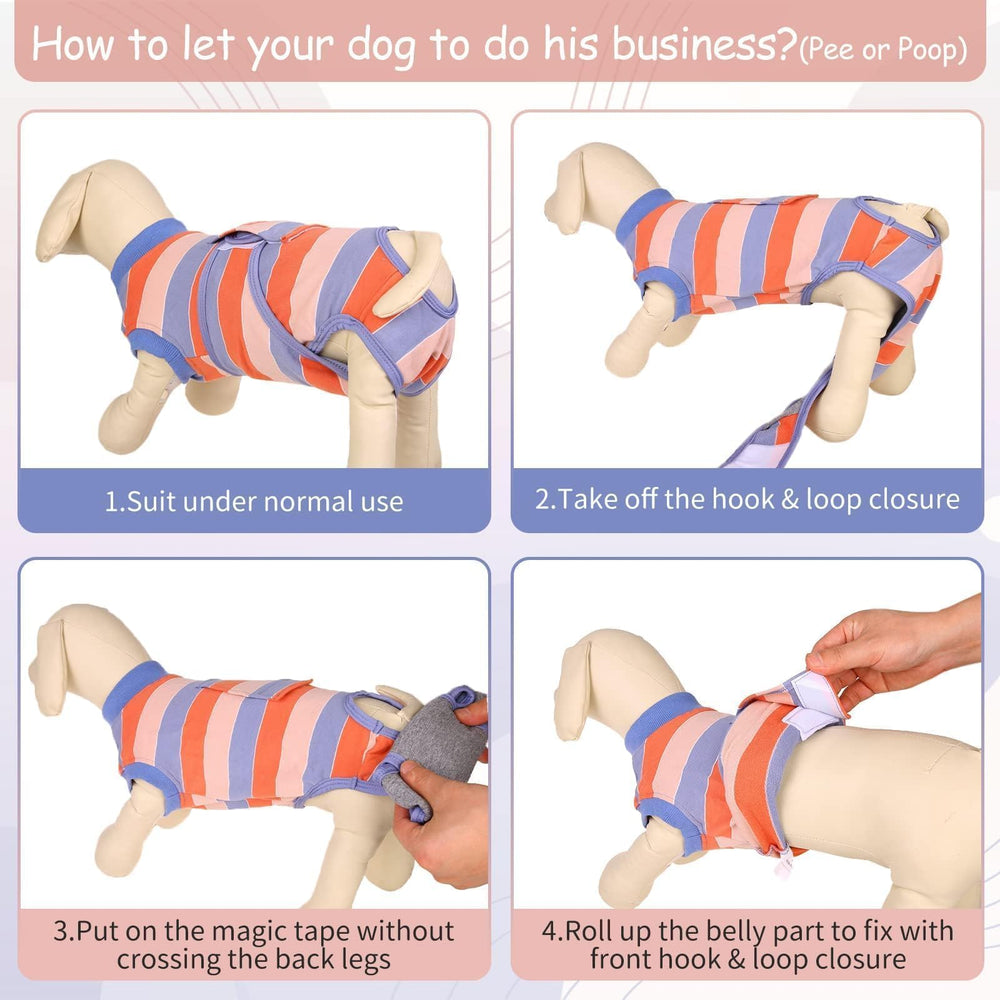 How to let your dog to do his business?(Pee or Poop)

1.Suit under normal use

2.Take off the hook & loop closure

3.Put on the magic tape without crossing the back legs

4.Roll up the belly part to fix with front hook & loop closure