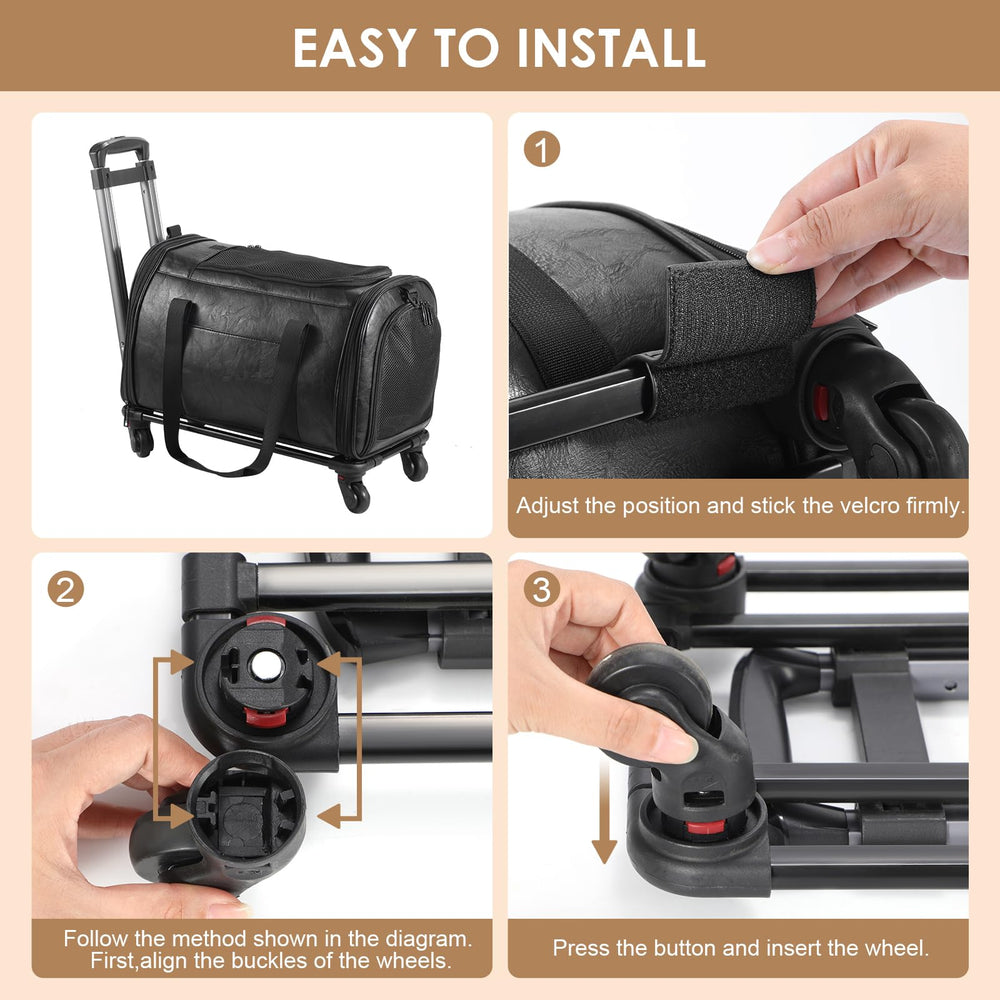 EASY TO INSTALL

1

Adjust the position and stick the velcro firmly.

2

Follow the method shown in the diagram. First,align the buckles of the wheels.

3

Press the button and insert the wheel.