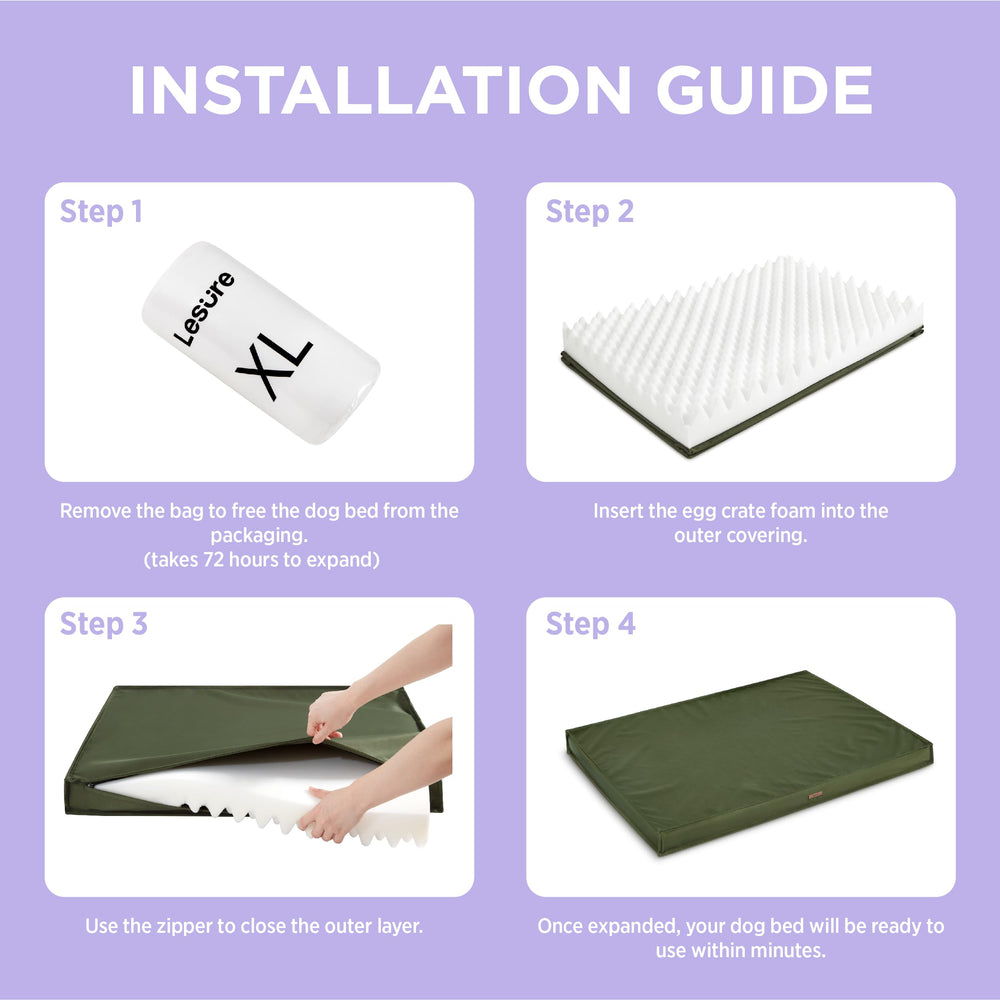 INSTALLATION GUIDE

Step 1

Lesure

XL

Remove the bag to free the dog bed from the packaging.
(takes 72 hours to expand)

Step 2

Insert the egg crate foam into the outer covering.

Step 3

Use the zipper to close the outer layer.

Step 4

Once expanded, your dog bed will be ready to use within minutes.