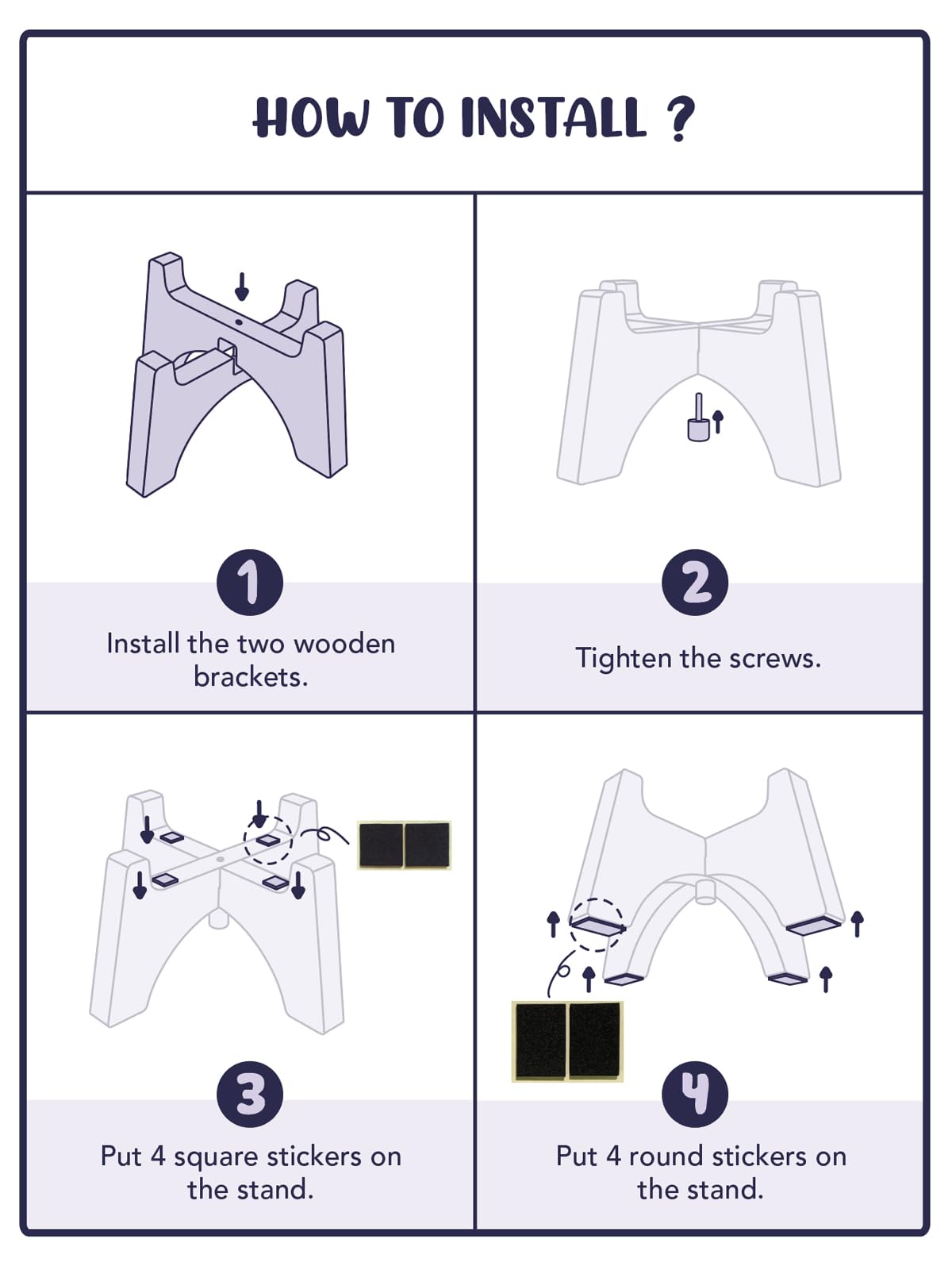 HOW TO INSTALL ?

1
Install the two wooden brackets.

2
Tighten the screws.

3
Put 4 square stickers on the stand.

4
Put 4 round stickers on the stand.