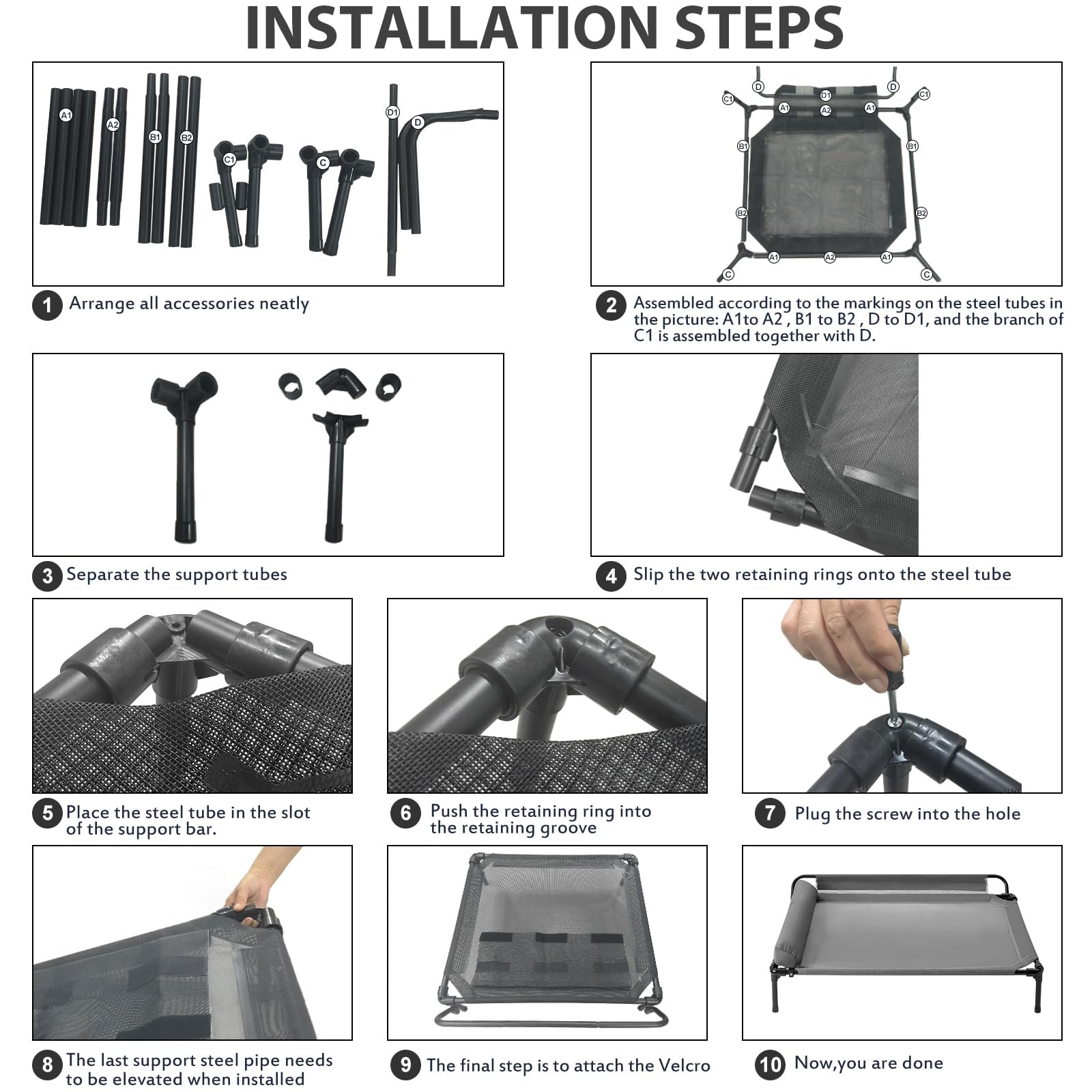 INSTALLATION STEPS

A1 A2 B1 B2 C1 C D1 D

1 Arrange all accessories neatly

D D1 D C1 A1 A2 A1 C1 B1 B1 B2 B2 A1 A2 A1 C C

2 Assembled according to the markings on the steel tubes in the picture: A1to A2 , B1 to B2 , D to D1, and the branch of C1 is assembled together with D.

3 Separate the support tubes

4 Slip the two retaining rings onto the steel tube

5 Place the steel tube in the slot of the support bar.

6 Push the retaining ring into the retaining groove

7 Plug the screw into the hole

8 The last support steel pipe needs to be elevated when installed

9 The final step is to attach the Velcro

10 Now,you are done