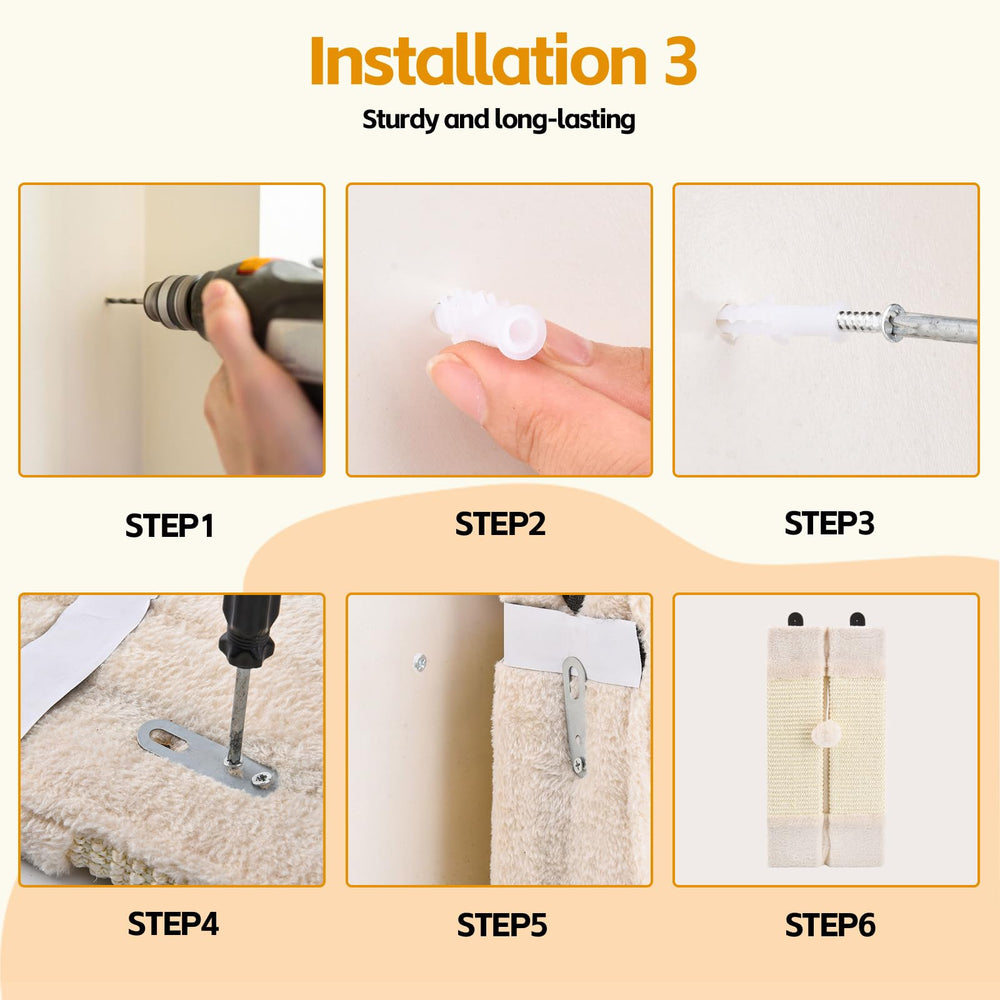 Installation 3

Sturdy and long-lasting

STEP1

STEP2

STEP3

STEP4

STEP5

STEP6