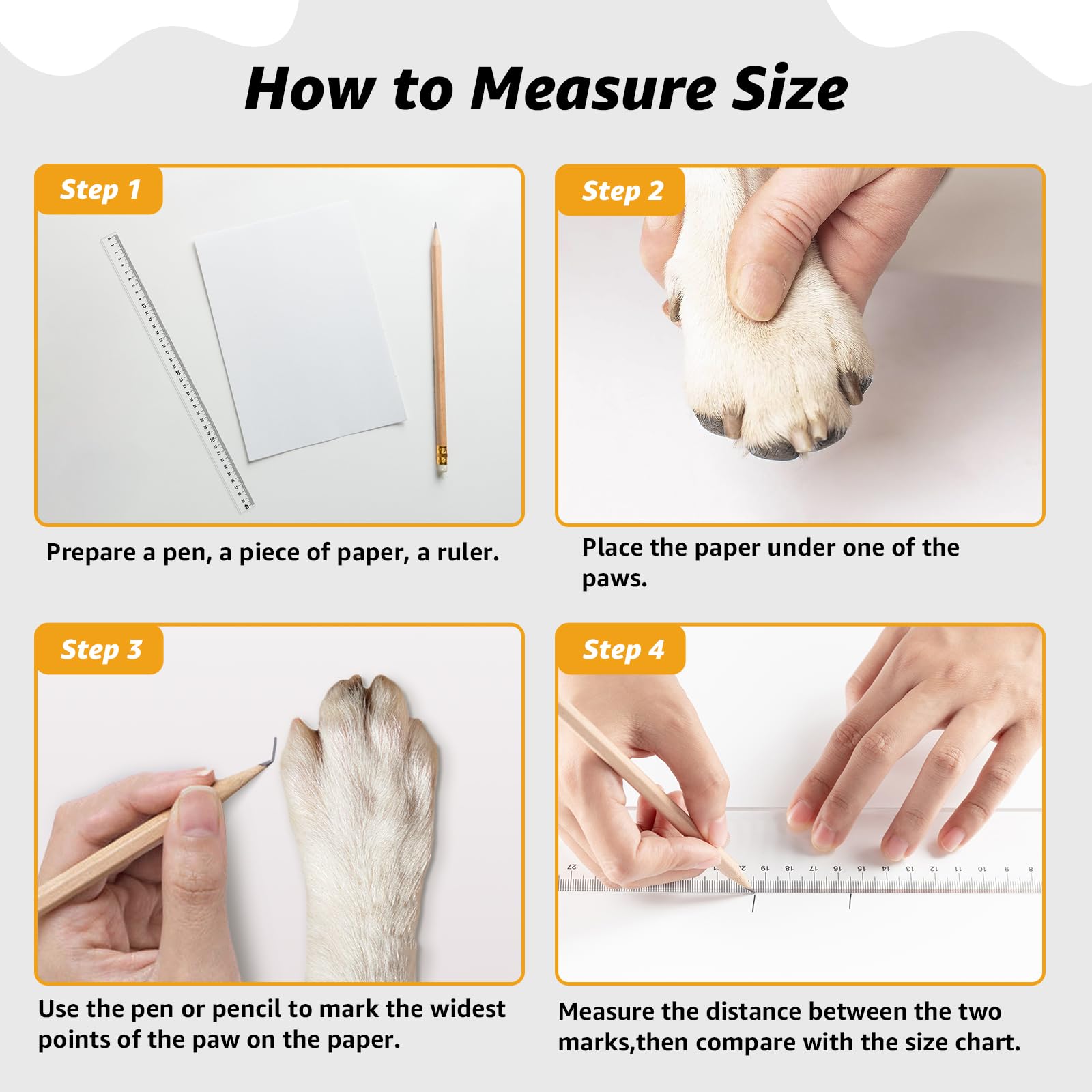 How to Measure Size

Step 1

Prepare a pen, a piece of paper, a ruler.

Step 2

Place the paper under one of the paws.

Step 3

Use the pen or pencil to mark the widest points of the paw on the paper.

Step 4

27 19 18 17 16 15 14 13 12 11 10 9 8

Measure the distance between the two marks,then compare with the size chart.