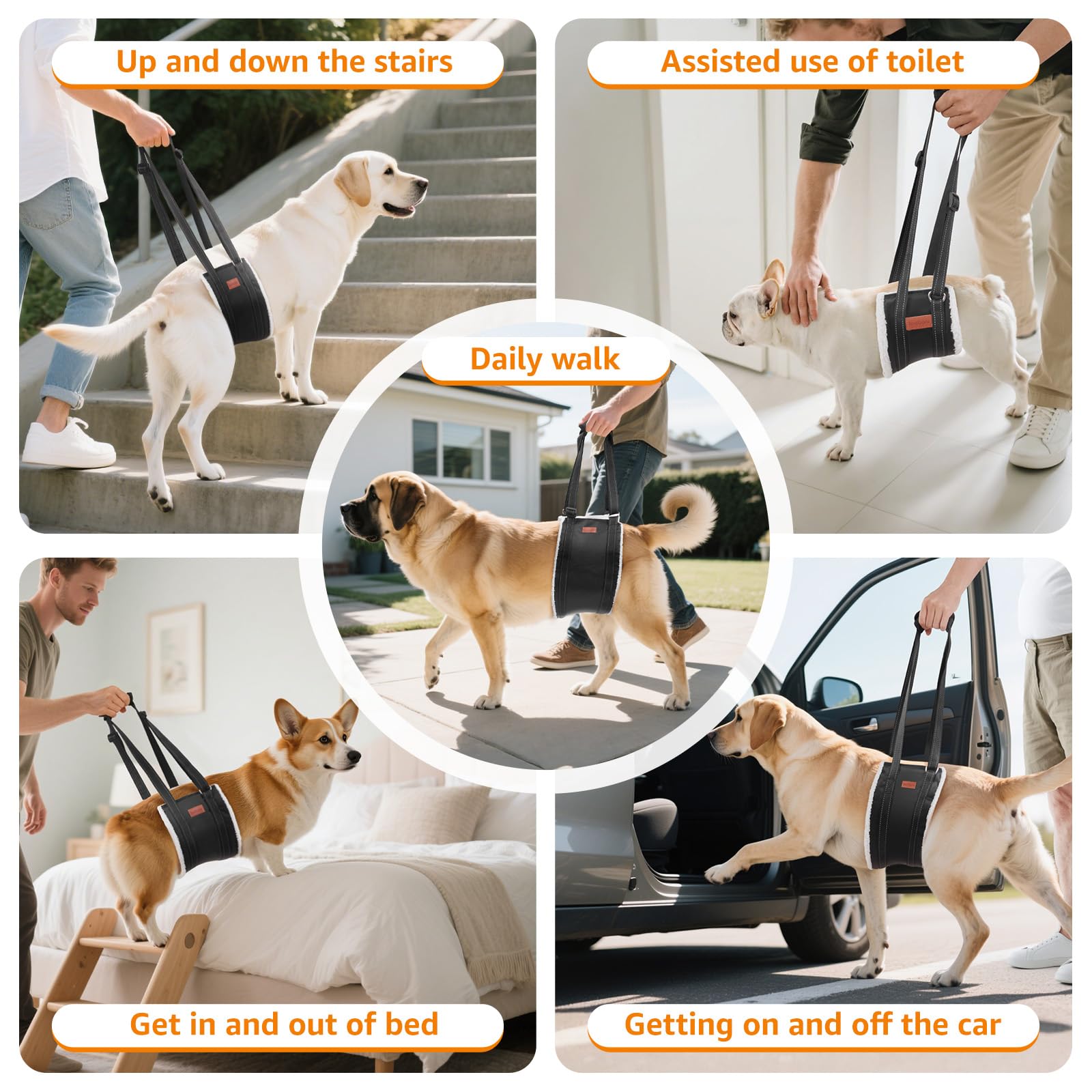 Up and down the stairs

Assisted use of toilet

Daily walk

Get in and out of bed

Getting on and off the car