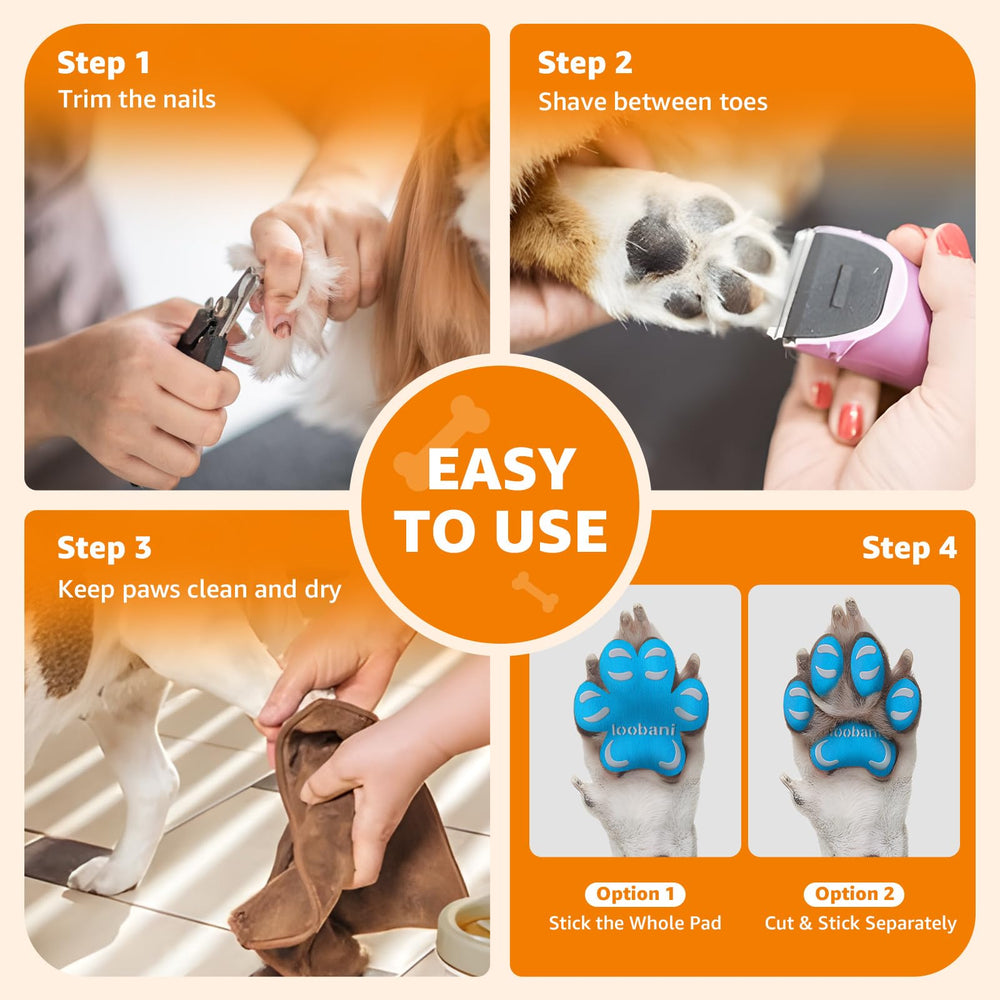 Step 1
Trim the nails

Step 2
Shave between toes

EASY TO USE

Step 3
Keep paws clean and dry

Step 4

loobani

loobani

Option 1
Stick the Whole Pad

Option 2
Cut & Stick Separately