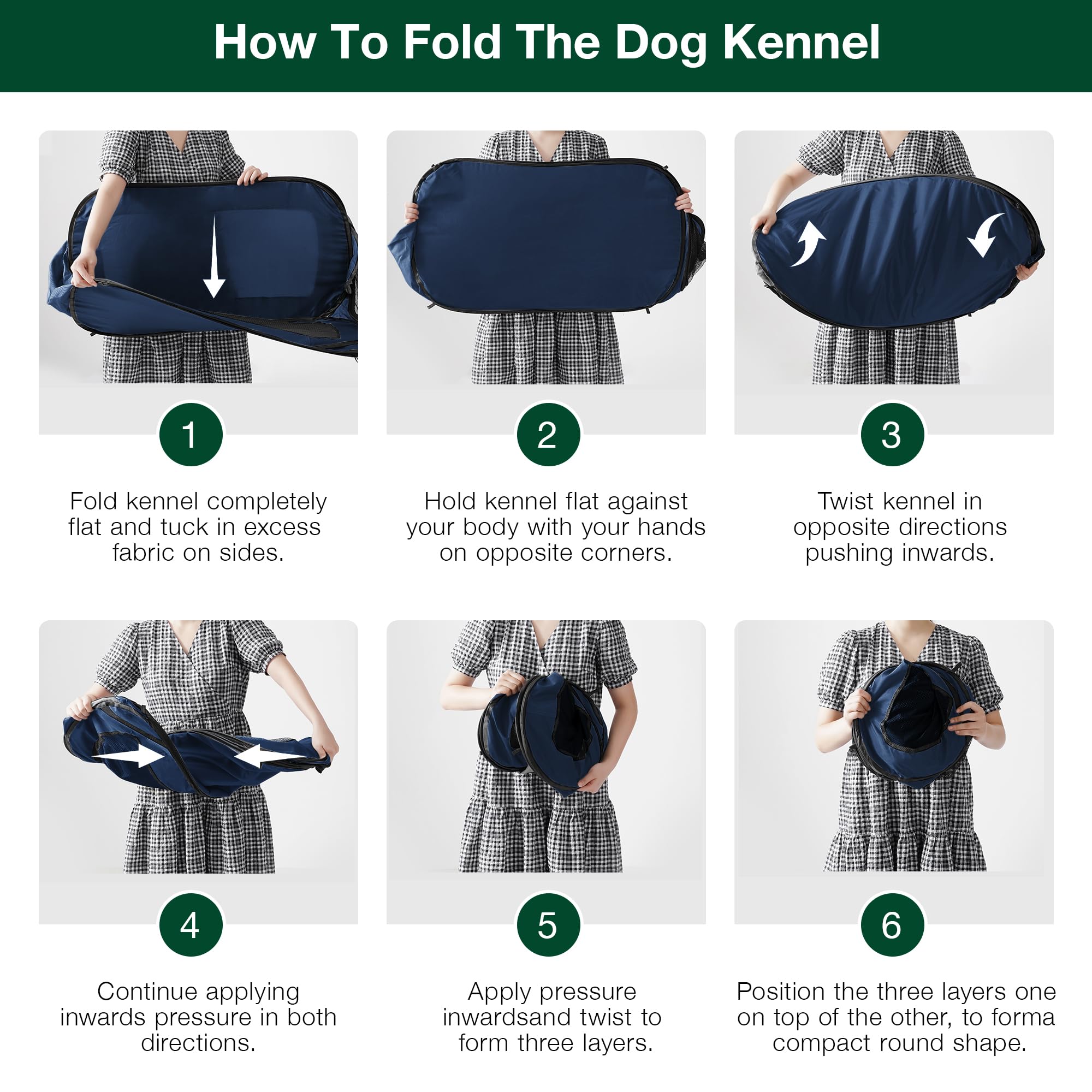 How To Fold The Dog Kennel

1

Fold kennel completely flat and tuck in excess fabric on sides.

2

Hold kennel flat against your body with your hands on opposite corners.

3

Twist kennel in opposite directions pushing inwards.

4

Continue applying inwards pressure in both directions.

5

Apply pressure inwardsand twist to form three layers.

6

Position the three layers one on top of the other, to forma compact round shape.