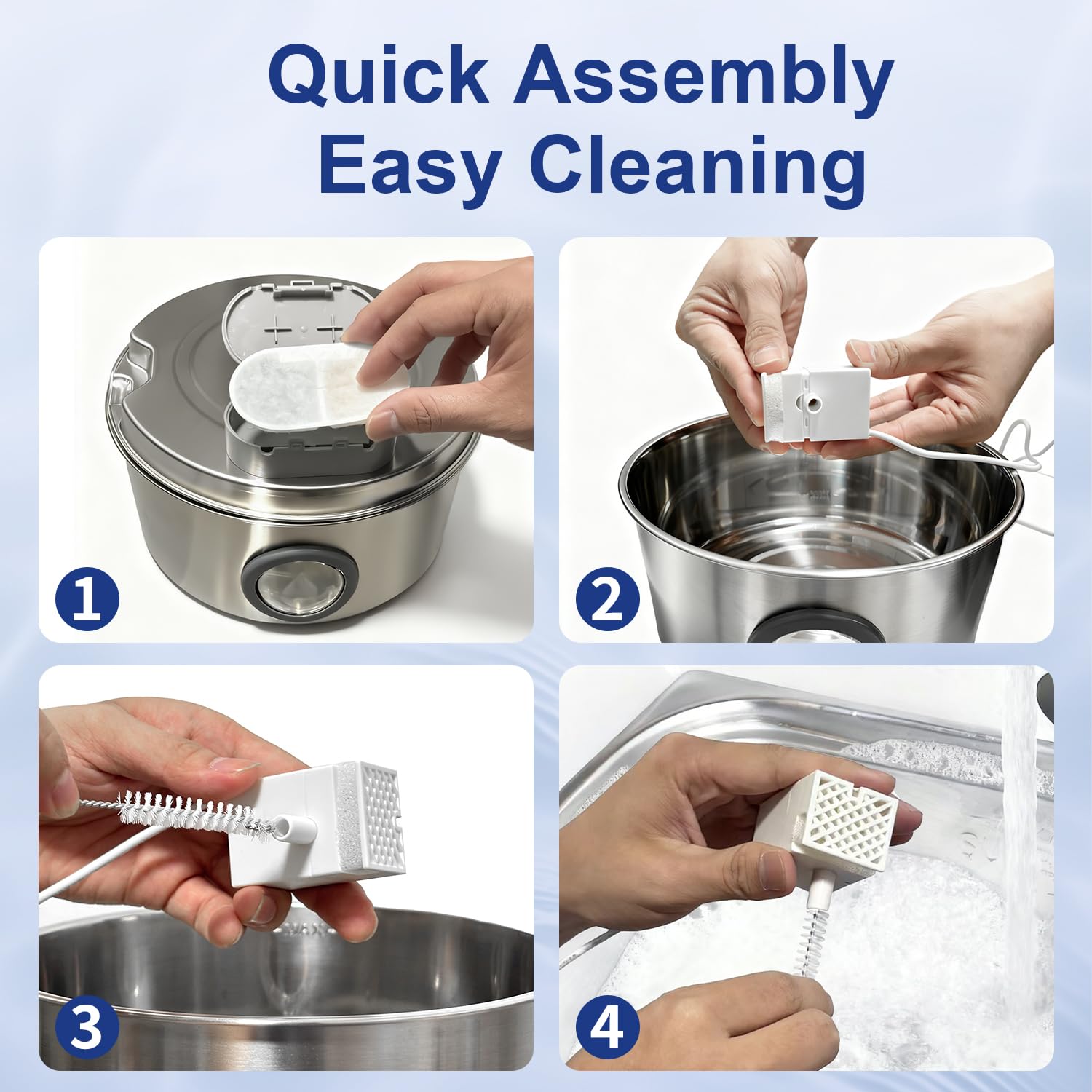 Quick Assembly
Easy Cleaning

1

2

3

4