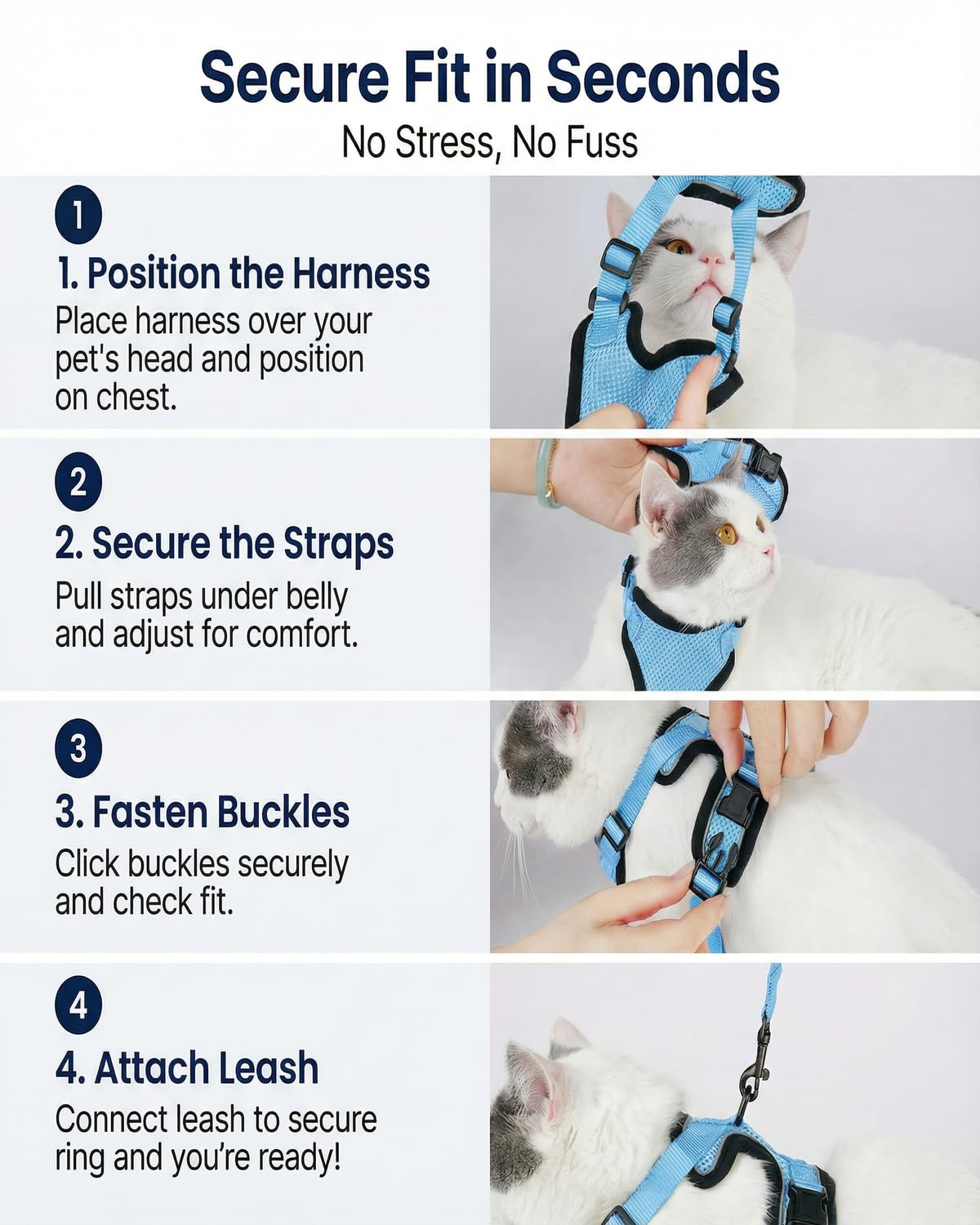 Secure Fit in Seconds
No Stress, No Fuss

1
1. Position the Harness
Place harness over your pet's head and position on chest.

2
2. Secure the Straps
Pull straps under belly and adjust for comfort.

3
3. Fasten Buckles
Click buckles securely and check fit.

4
4. Attach Leash
Connect leash to secure ring and you're ready!