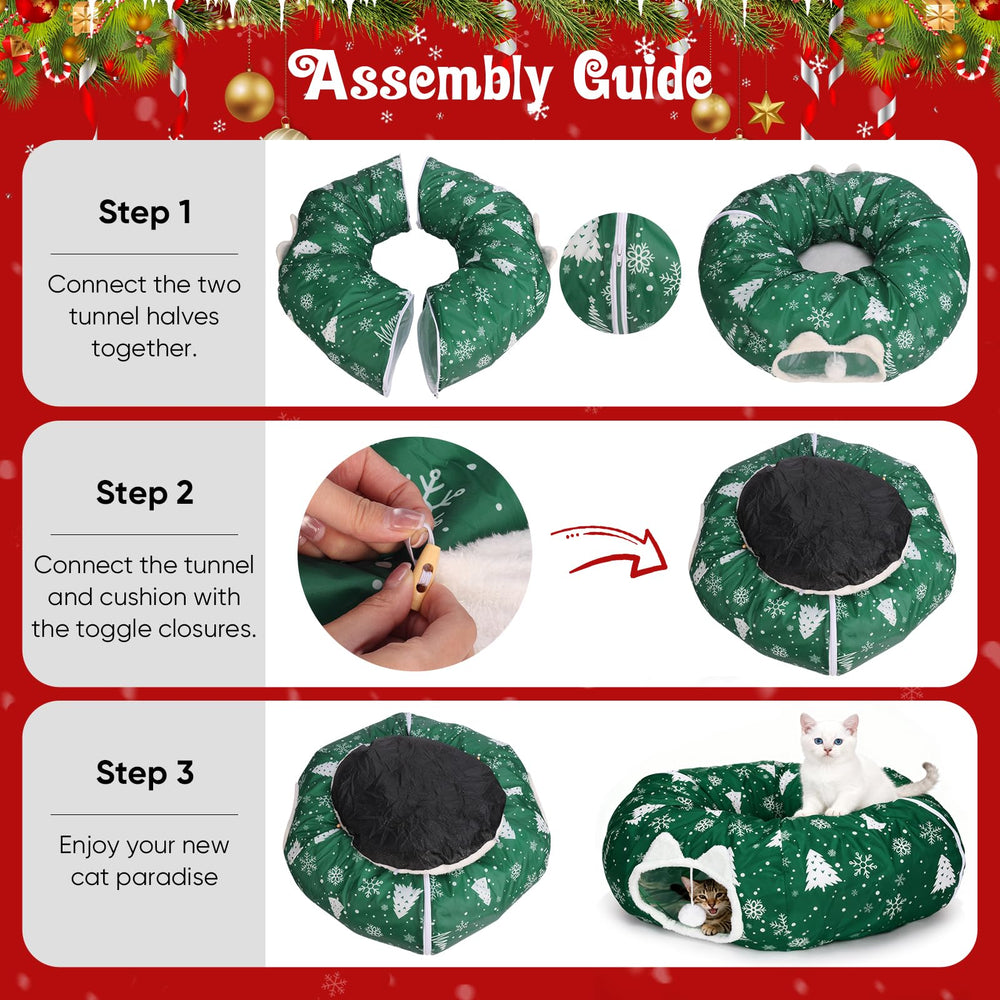 Assembly Guide

Step 1

Connect the two tunnel halves together.

Step 2

Connect the tunnel and cushion with the toggle closures.

Step 3

Enjoy your new cat paradise