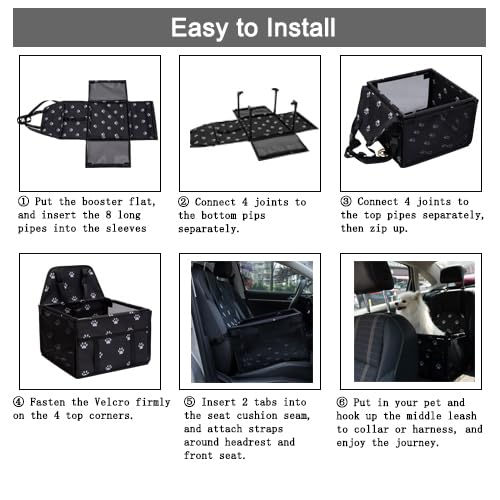 Easy to Install

① Put the booster flat, and insert the 8 long pipes into the sleeves

② Connect 4 joints to the bottom pips separately.

③ Connect 4 joints to the top pipes separately, then zip up.

④ Fasten the Velcro firmly on the 4 top corners.

⑤ Insert 2 tabs into the seat cushion seam, and attach straps around headrest and front seat.

⑥ Put in your pet and hook up the middle leash to collar or harness, and enjoy the journey.