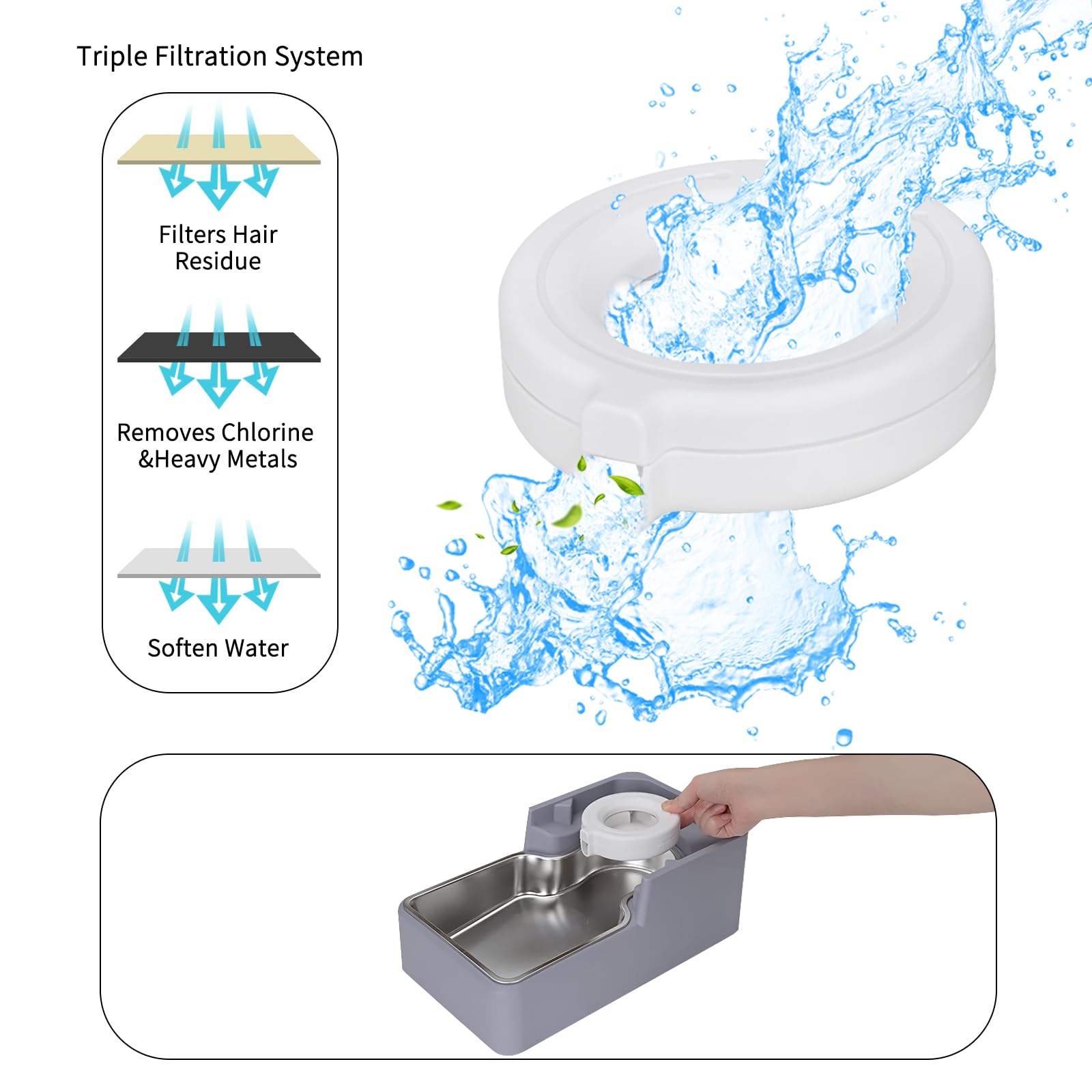 Triple Filtration System

Filters Hair Residue

Removes Chlorine &Heavy Metals

Soften Water