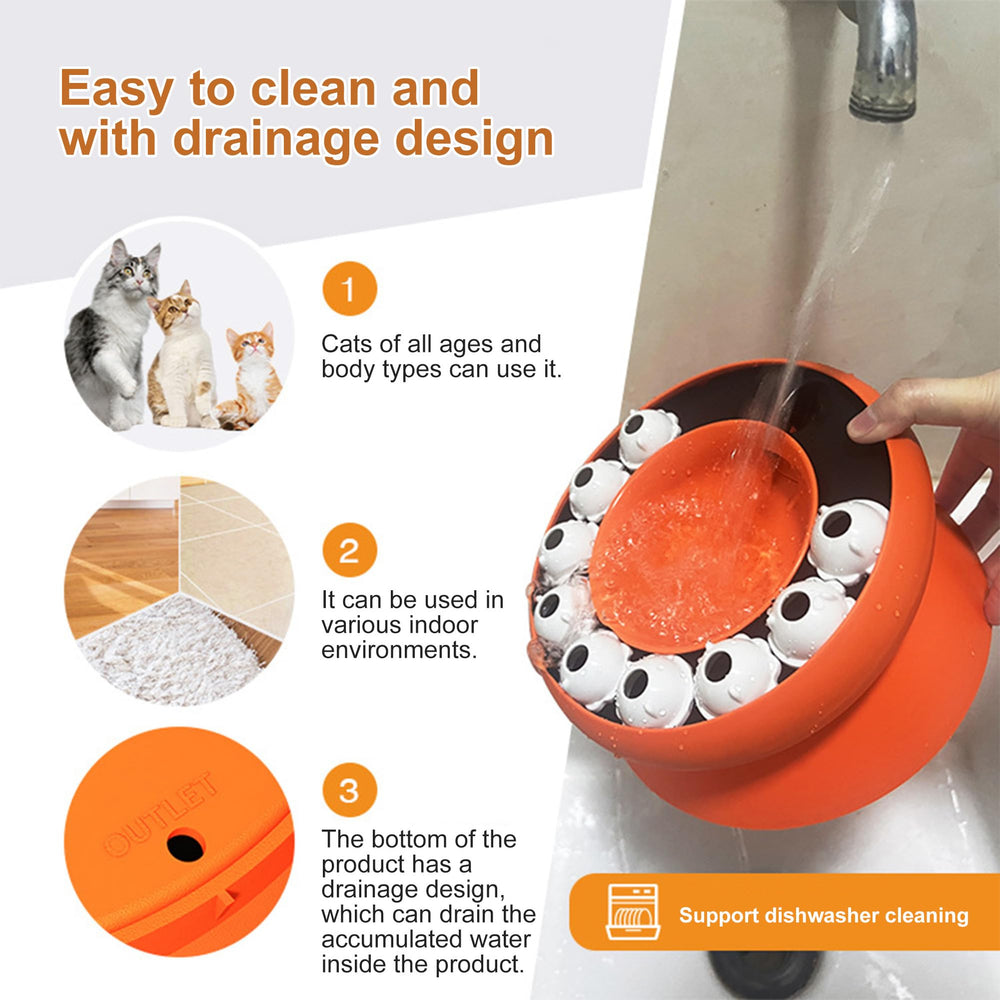 Easy to clean and with drainage design

1

Cats of all ages and body types can use it.

2

It can be used in various indoor environments.

OUTLET

3

The bottom of the product has a drainage design, which can drain the accumulated water inside the product.

Support dishwasher cleaning