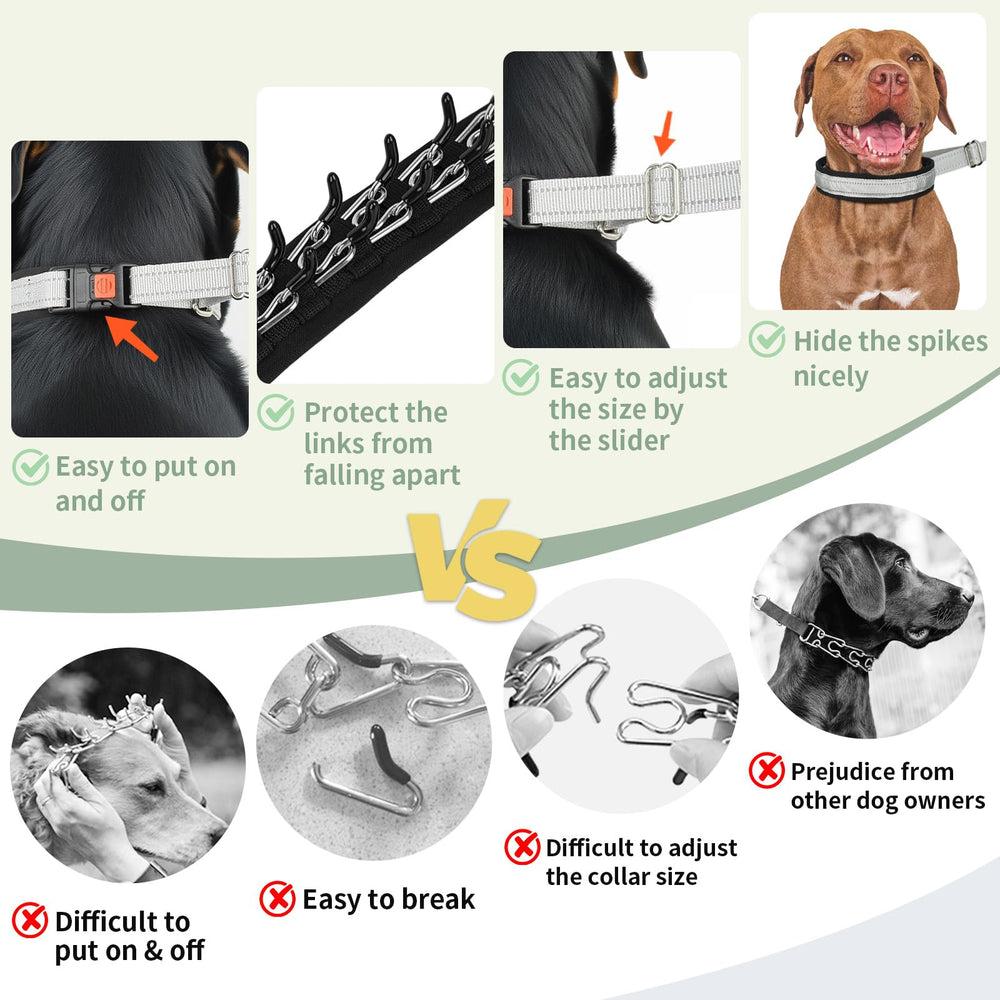 Easy to put on and off

Protect the links from falling apart

Easy to adjust the size by the slider

Hide the spikes nicely

VS

Difficult to put on & off

Easy to break

Difficult to adjust the collar size

Prejudice from other dog owners