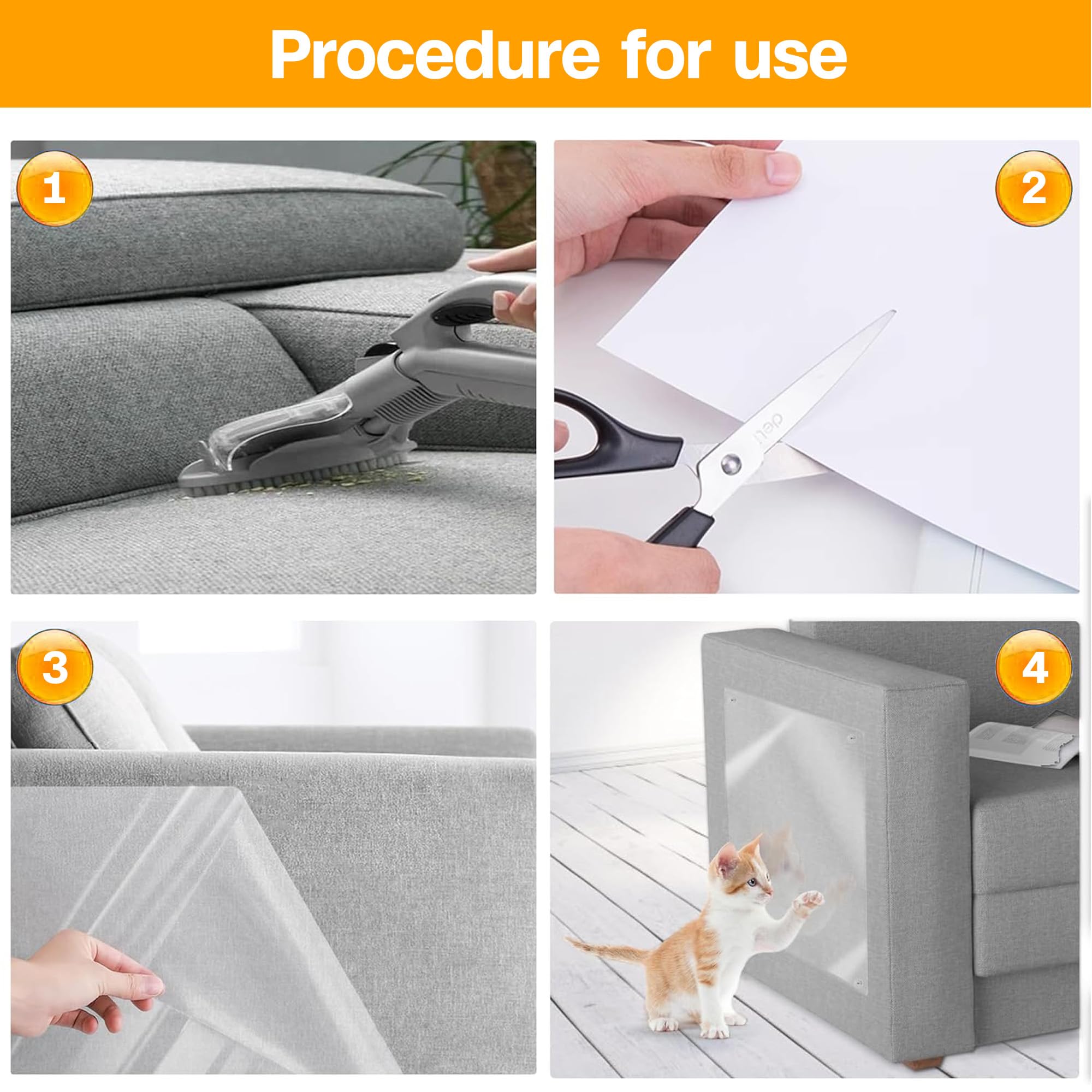 Procedure for use

1

2

deli

3

4