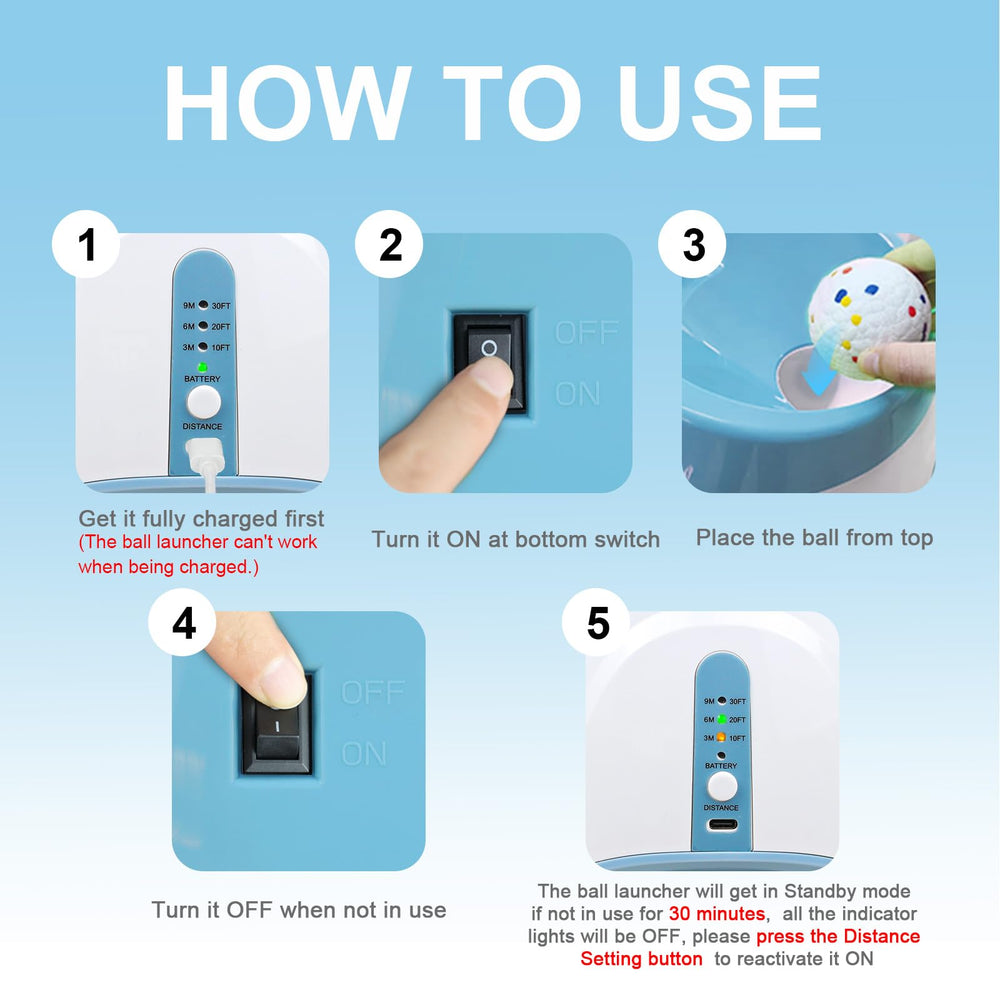 HOW TO USE

1

9M 30FT
6M 20FT
3M 10FT
BATTERY
DISTANCE

Get it fully charged first
(The ball launcher can't work when being charged.)

2

O
OFF
ON

Turn it ON at bottom switch

3

Place the ball from top

4

I
OFF
ON

Turn it OFF when not in use

5

9M 30FT
6M 20FT
3M 10FT
BATTERY
DISTANCE

The ball launcher will get in Standby mode if not in use for 30 minutes, all the indicator lights will be OFF, please press the Distance Setting button to reactivate it ON