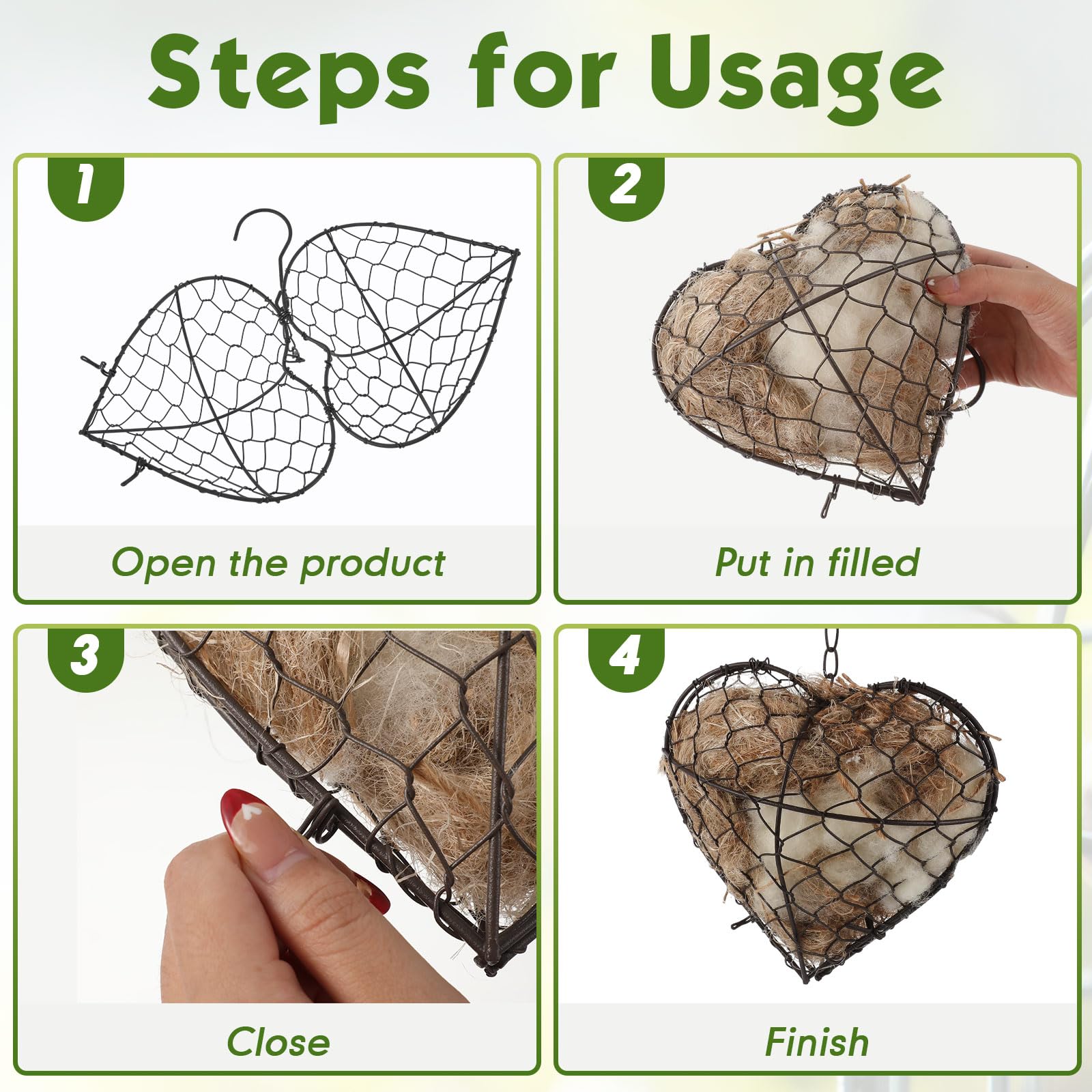 Steps for Usage

1

Open the product

2

Put in filled

3

Close

4

Finish