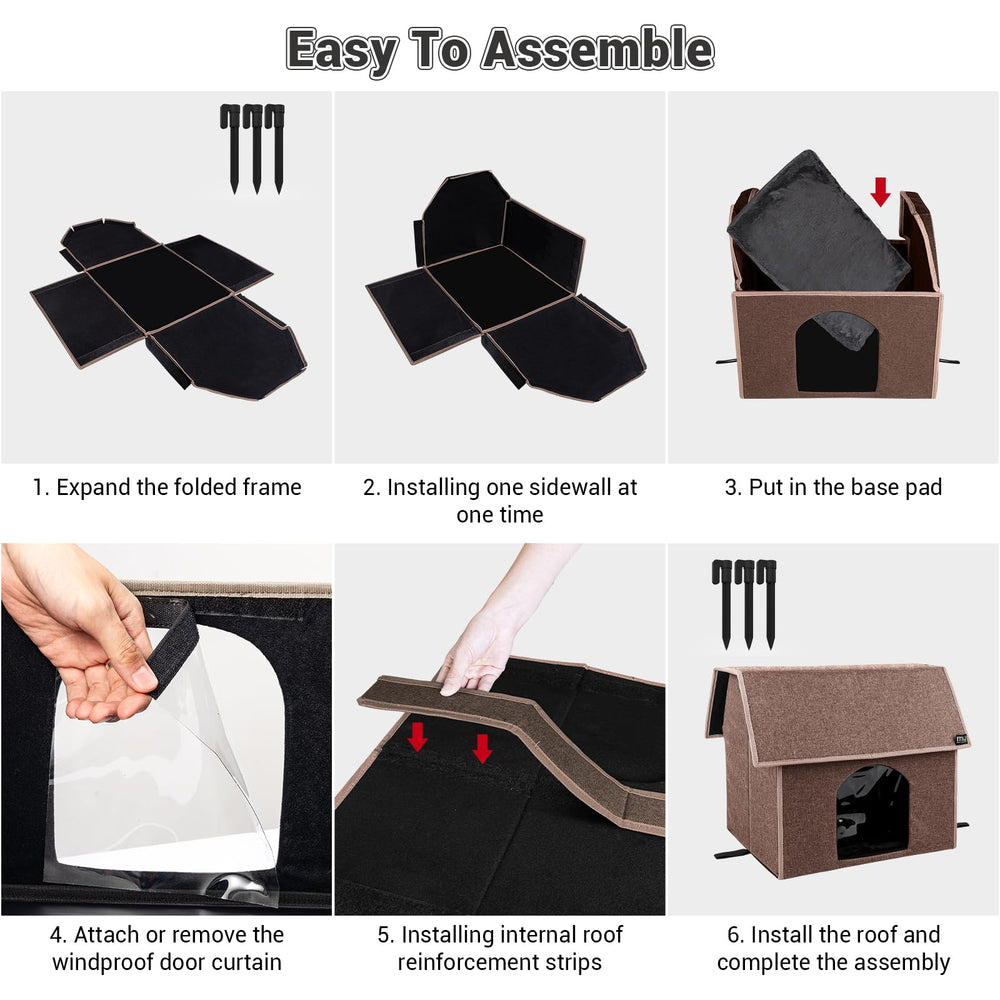 Easy To Assemble

1. Expand the folded frame

2. Installing one sidewall at one time

3. Put in the base pad

4. Attach or remove the windproof door curtain

5. Installing internal roof reinforcement strips

6. Install the roof and complete the assembly