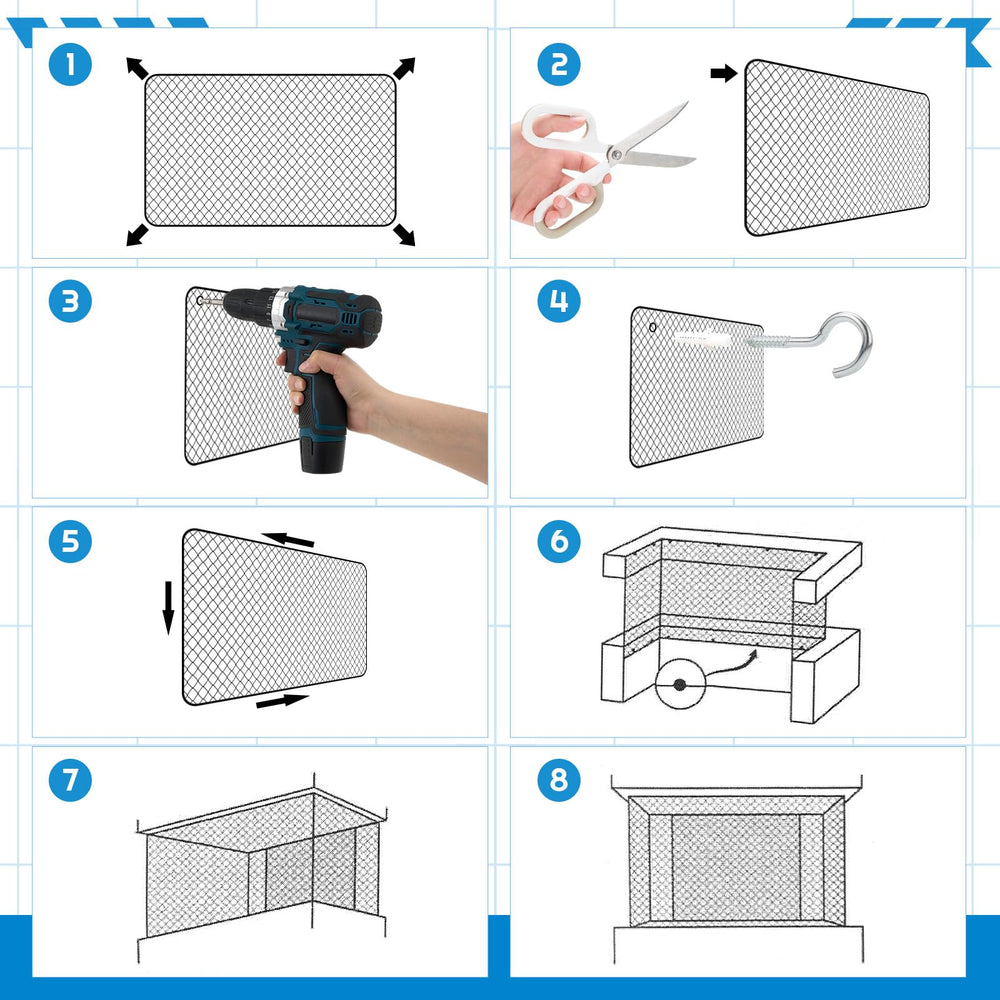 1
2
3
4
5
6
7
8