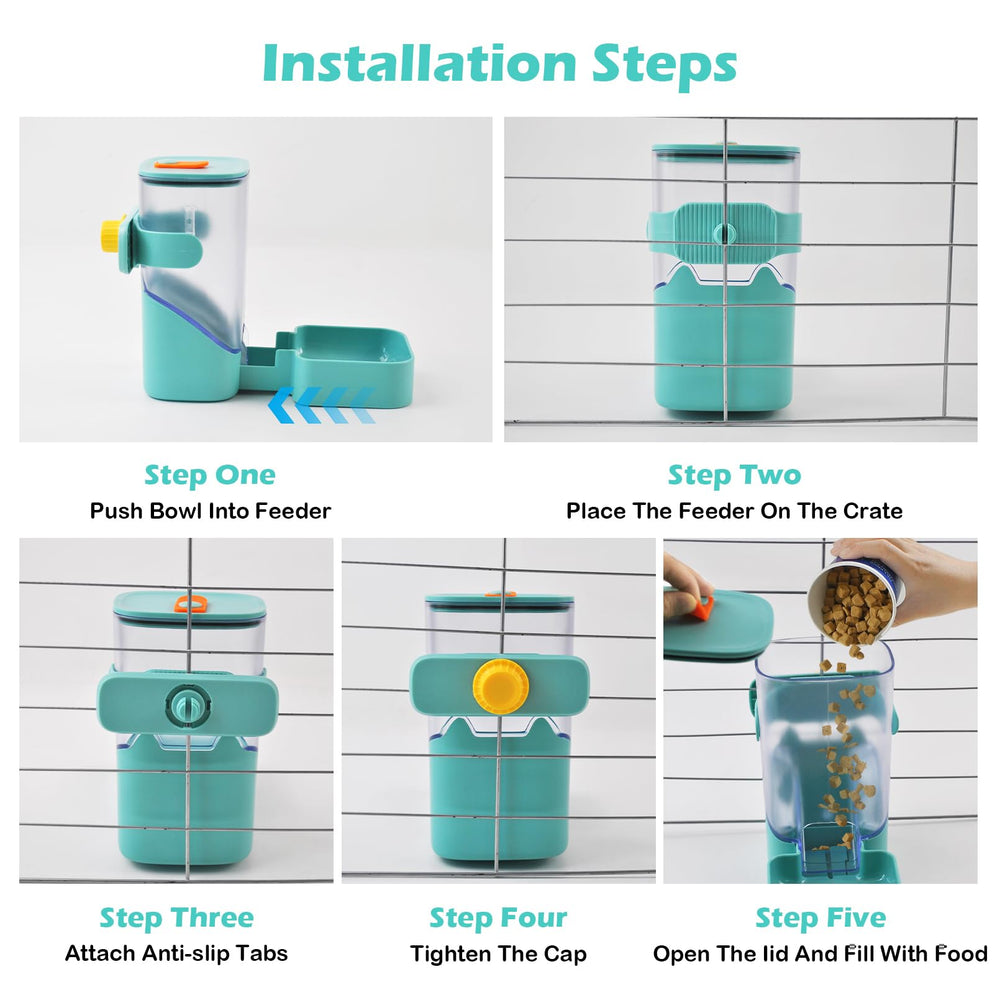 Installation Steps

Step One
Push Bowl Into Feeder

Step Two
Place The Feeder On The Crate

Step Three
Attach Anti-slip Tabs

Step Four
Tighten The Cap

Step Five
Open The lid And Fill With Food