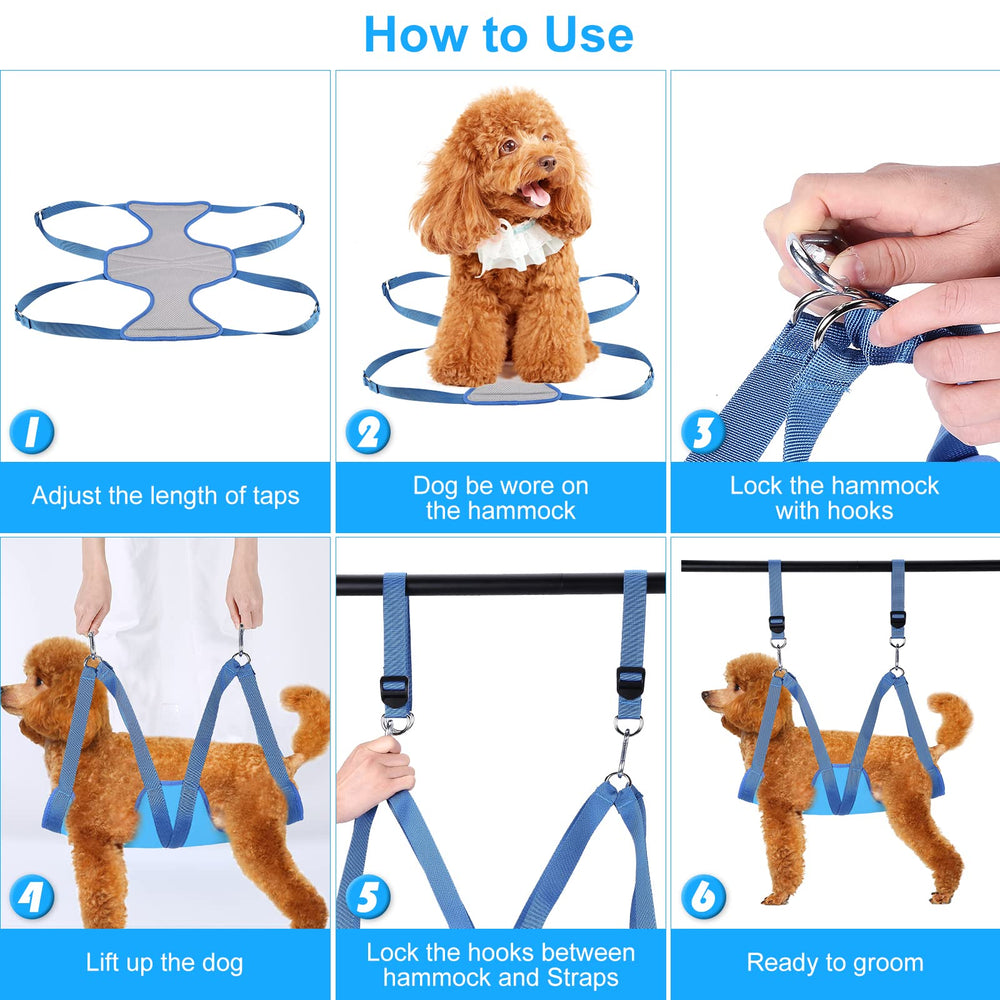 How to Use

1

Adjust the length of taps

2

Dog be wore on the hammock

3

Lock the hammock with hooks

4

Lift up the dog

5

Lock the hooks between hammock and Straps

6

Ready to groom