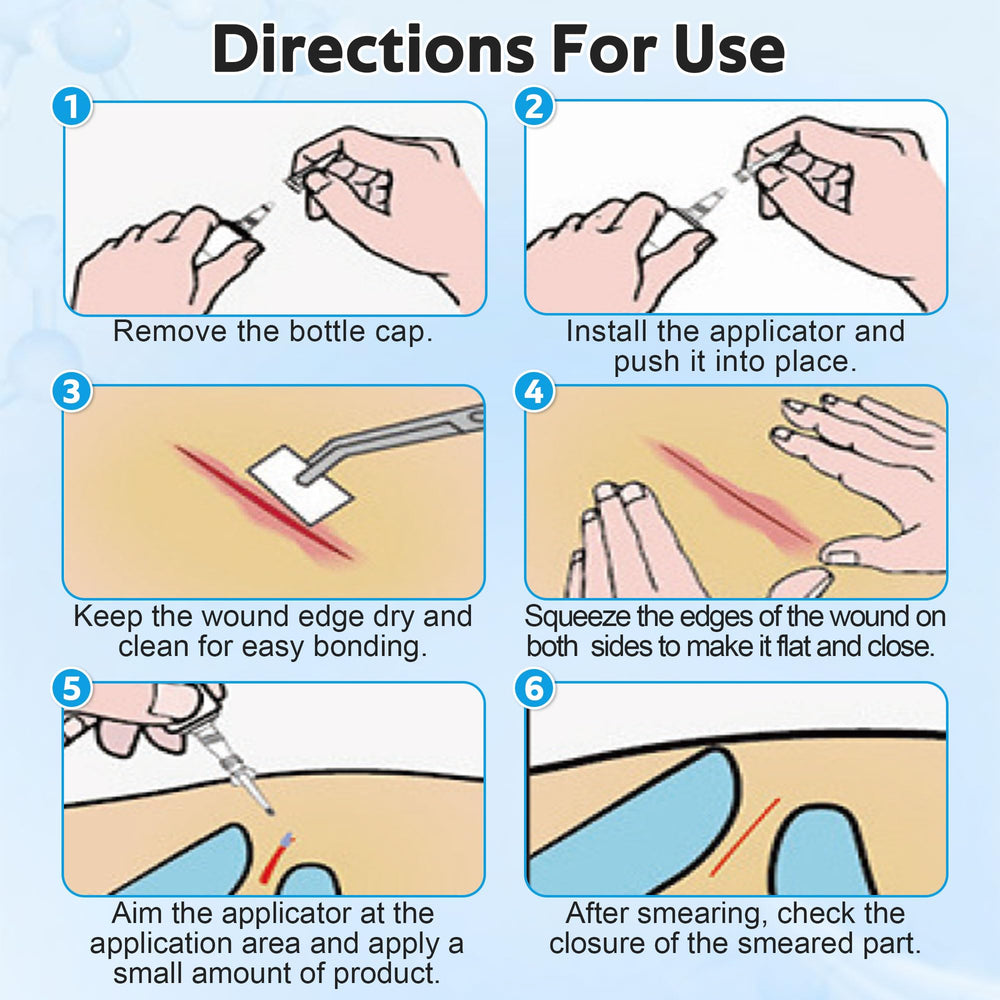 Directions For Use

1
Remove the bottle cap.

2
Install the applicator and push it into place.

3
Keep the wound edge dry and clean for easy bonding.

4
Squeeze the edges of the wound on both sides to make it flat and close.

5
Aim the applicator at the application area and apply a small amount of product.

6
After smearing, check the closure of the smeared part.