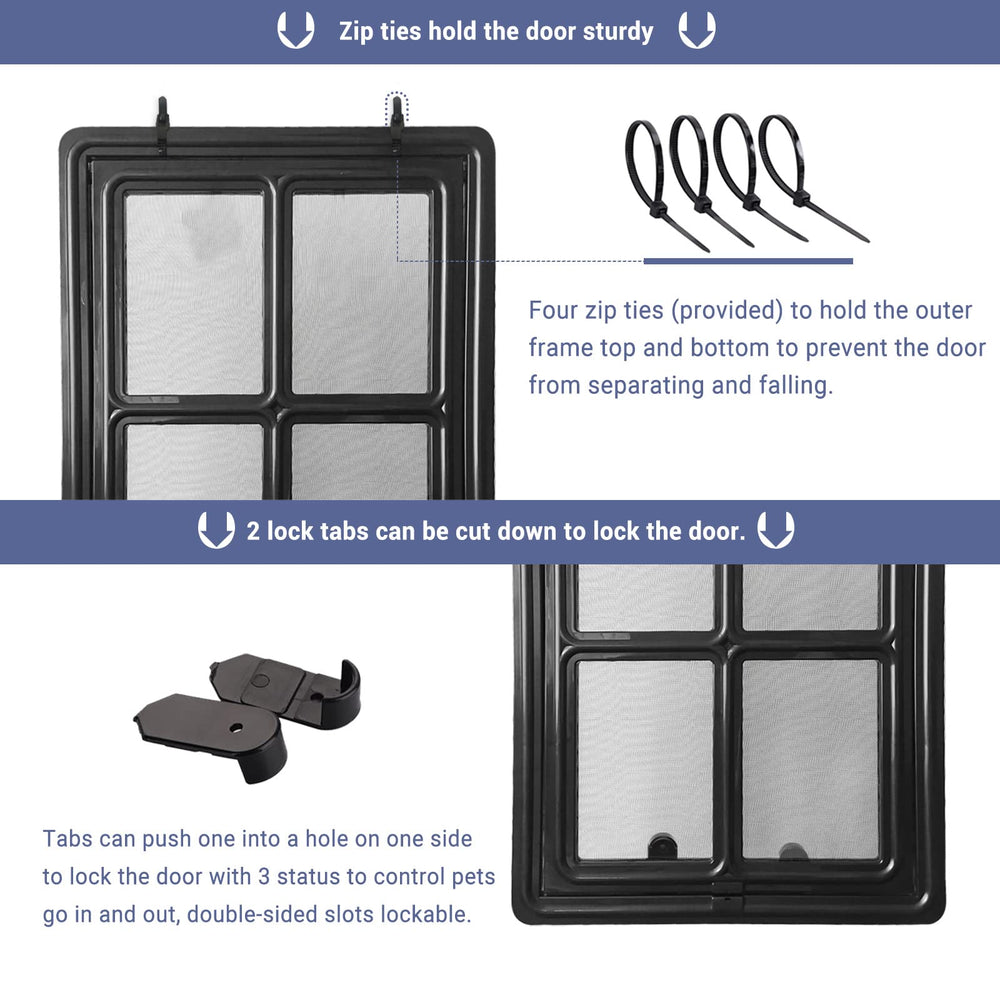 Zip ties hold the door sturdy

Four zip ties (provided) to hold the outer frame top and bottom to prevent the door from separating and falling.

2 lock tabs can be cut down to lock the door.

Tabs can push one into a hole on one side to lock the door with 3 status to control pets go in and out, double-sided slots lockable.