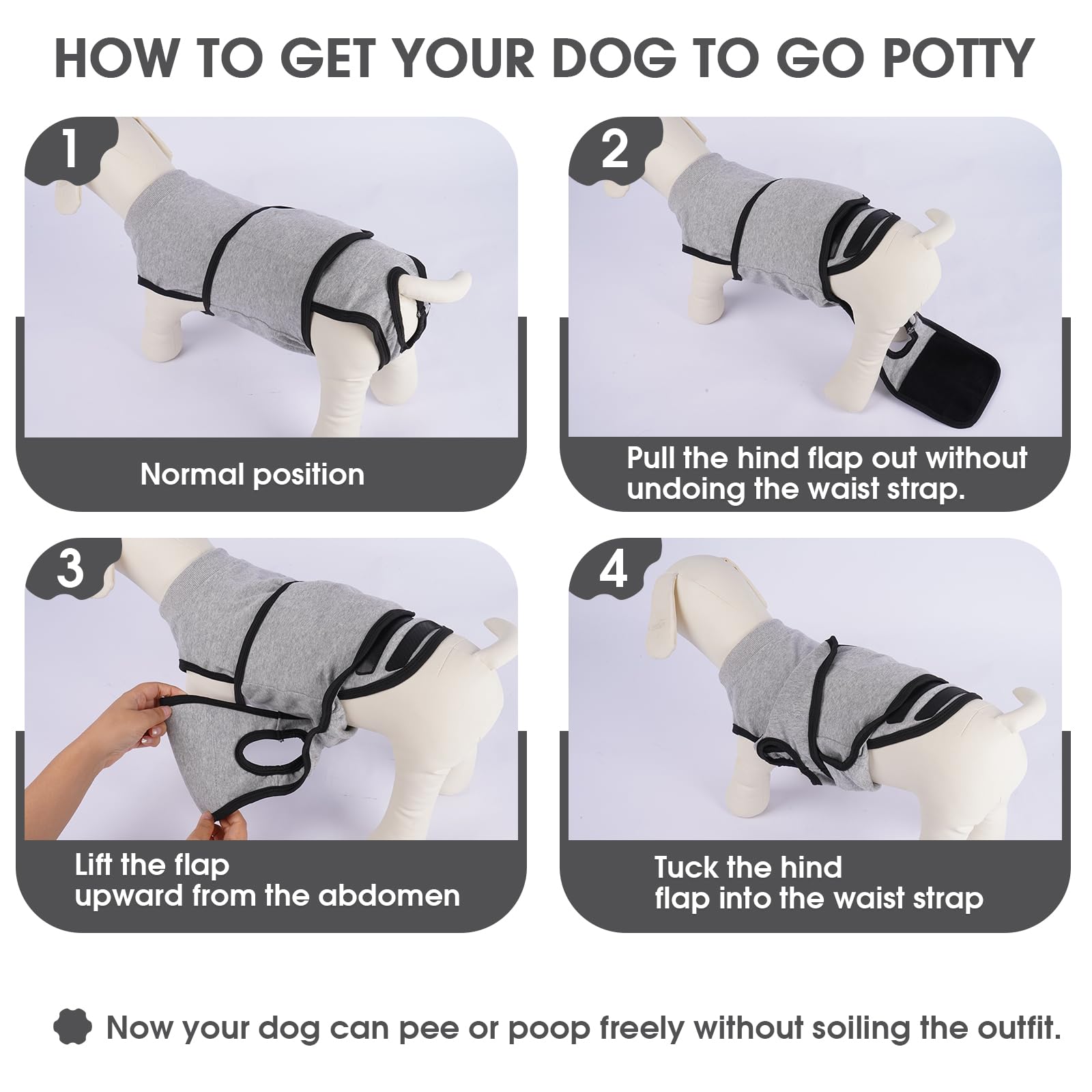 HOW TO GET YOUR DOG TO GO POTTY

1

Normal position

2

Pull the hind flap out without undoing the waist strap.

3

Lift the flap upward from the abdomen

4

Tuck the hind flap into the waist strap

Now your dog can pee or poop freely without soiling the outfit.